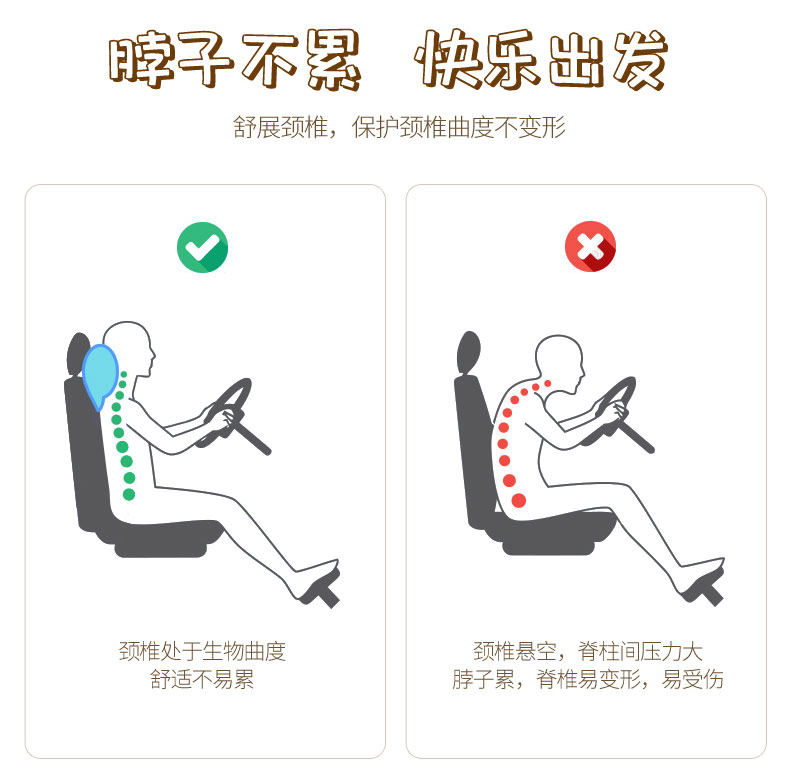 脖子不累 快乐出发

舒展颈椎，保护颈椎曲度不变形

颈椎处于生物曲度
舒适不易累

颈椎悬空，脊柱间压力大
脖子累，脊椎易变形，易受伤