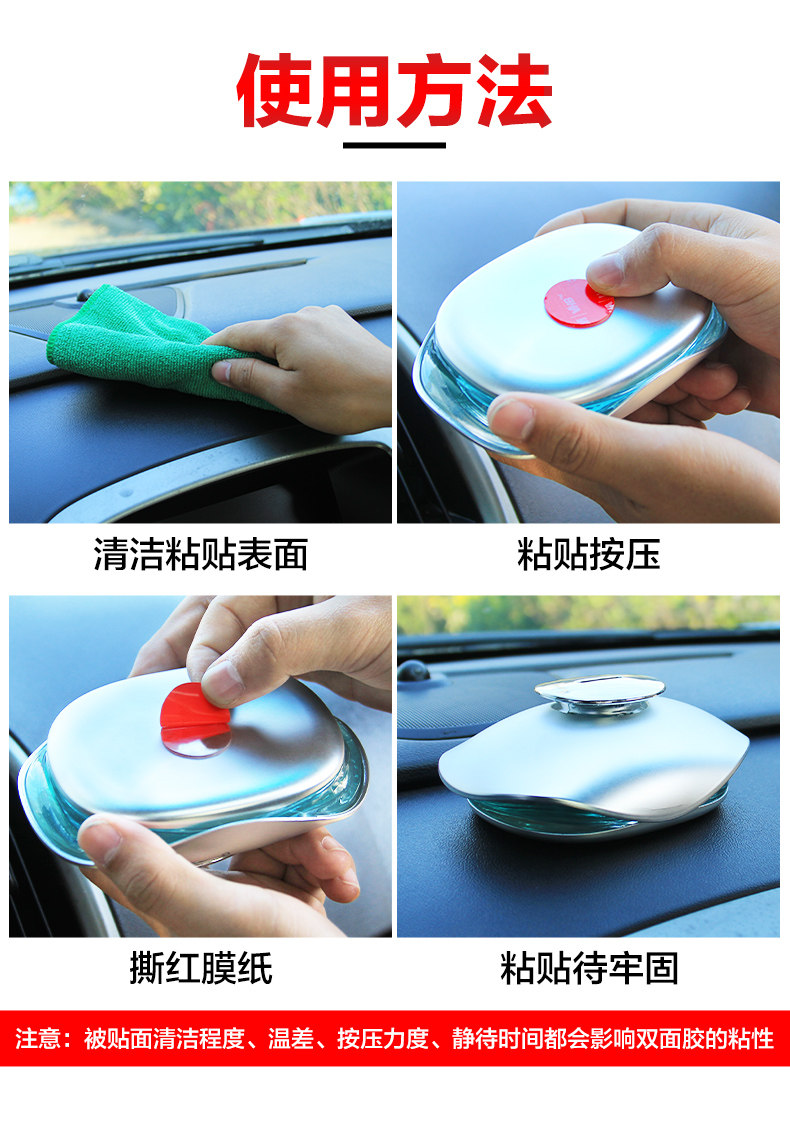 使用方法

清洁粘贴表面

粘贴按压

撕红膜纸

粘贴待牢固

注意：被贴面清洁程度、温差、按压力度、静待时间都会影响双面胶的粘性