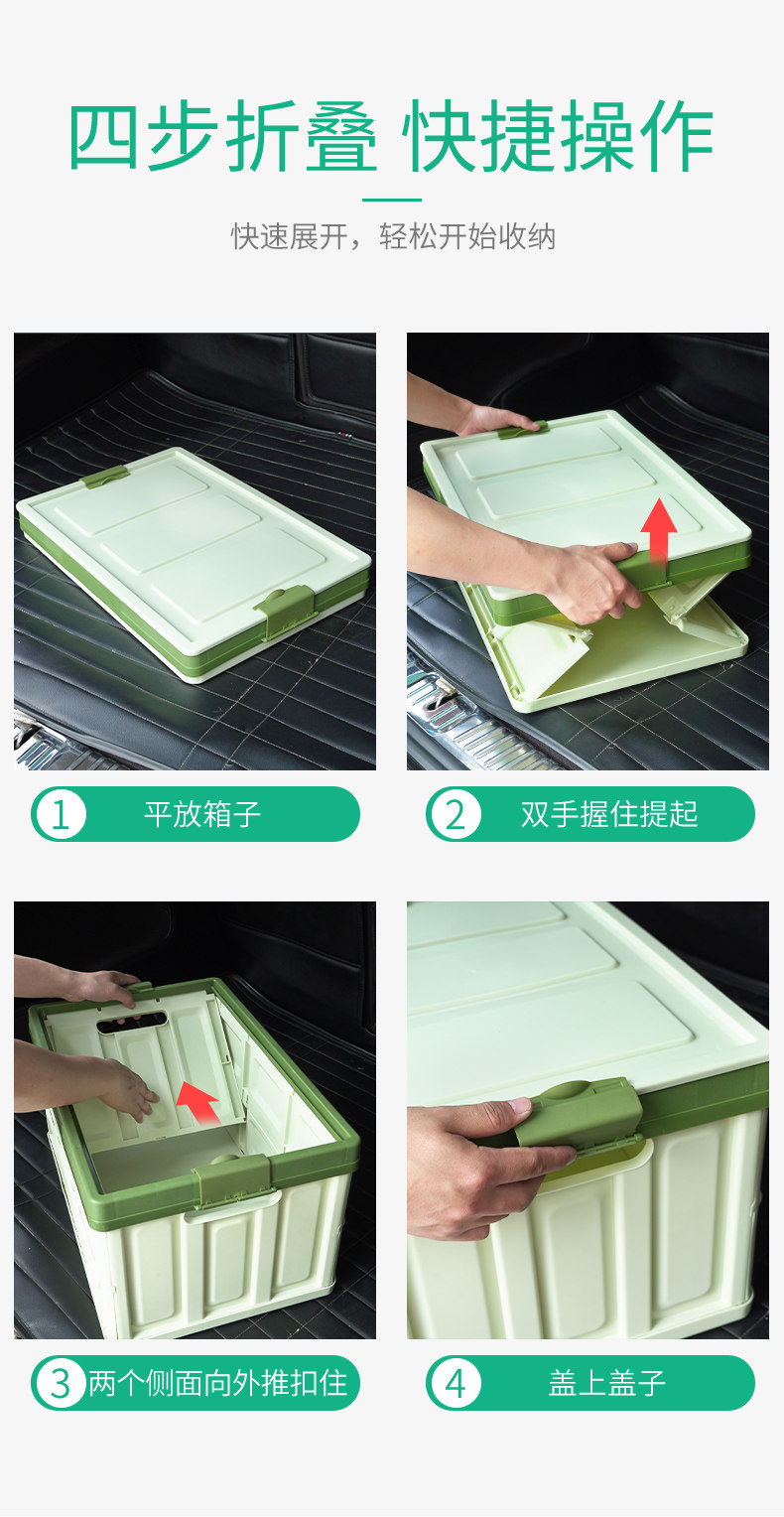 四步折叠 快捷操作

快速展开，轻松开始收纳

1 平放箱子

2 双手握住提起

3 两个侧面向外推扣住

4 盖上盖子