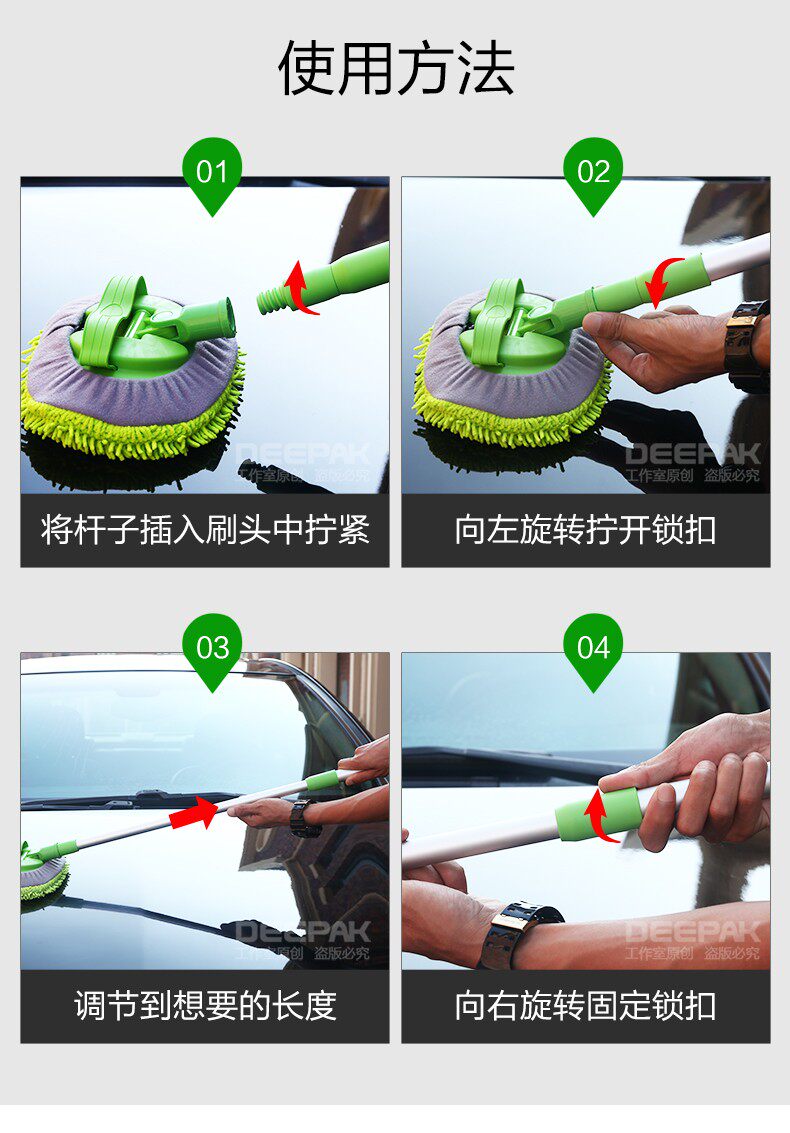 使用方法

01

DEEPAK
工作室原创 盗版必究

将杆子插入刷头中拧紧

02

DEEPAK
工作室原创 盗版必究

向左旋转拧开锁扣

03

DEEPAK
工作室原创 盗版必究

调节到想要的长度

04

DEEPAK
工作室原创 盗版必究

向右旋转固定锁扣