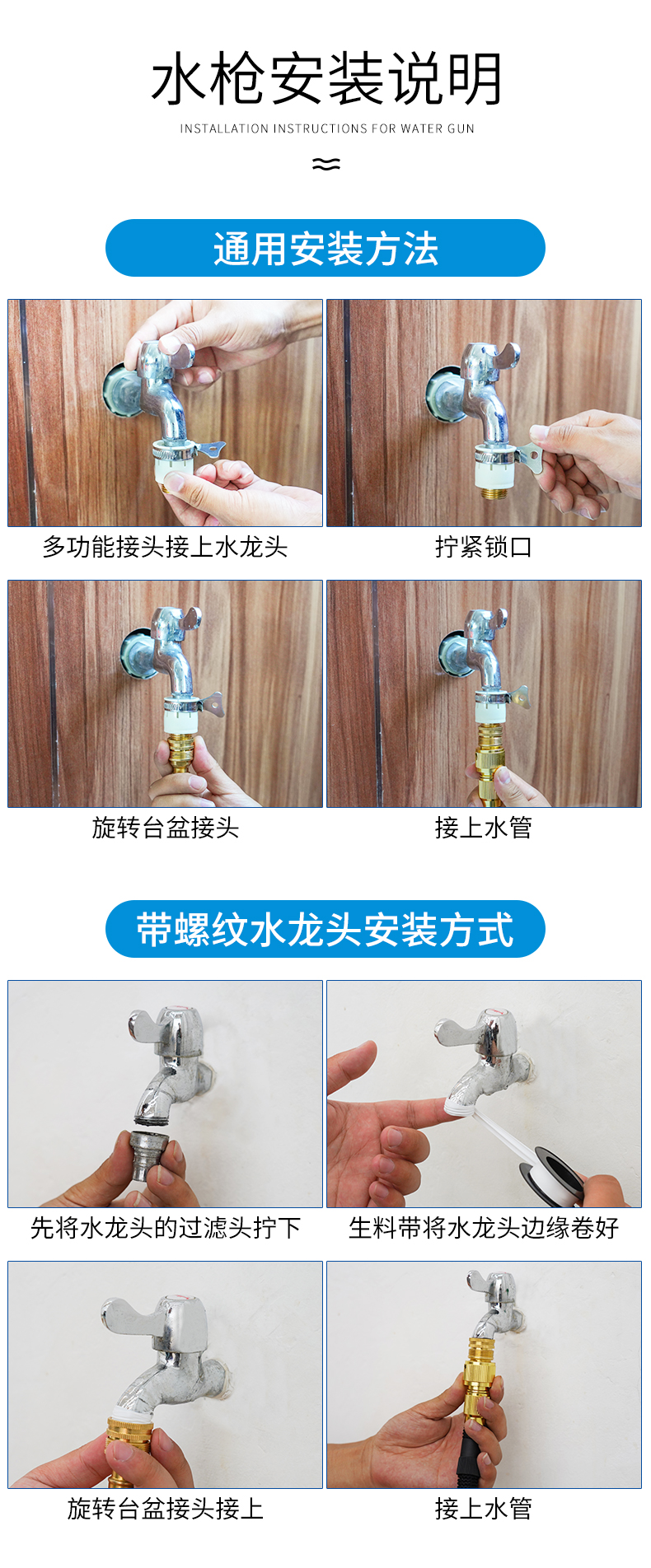 水枪安装说明

INSTALLATION INSTRUCTIONS FOR WATER GUN

≈

通用安装方法

多功能接头接上水龙头

拧紧锁口

旋转台盆接头

接上水管

带螺纹水龙头安装方式

先将水龙头的过滤头拧下

生料带将水龙头边缘卷好

旋转台盆接头接上

接上水管