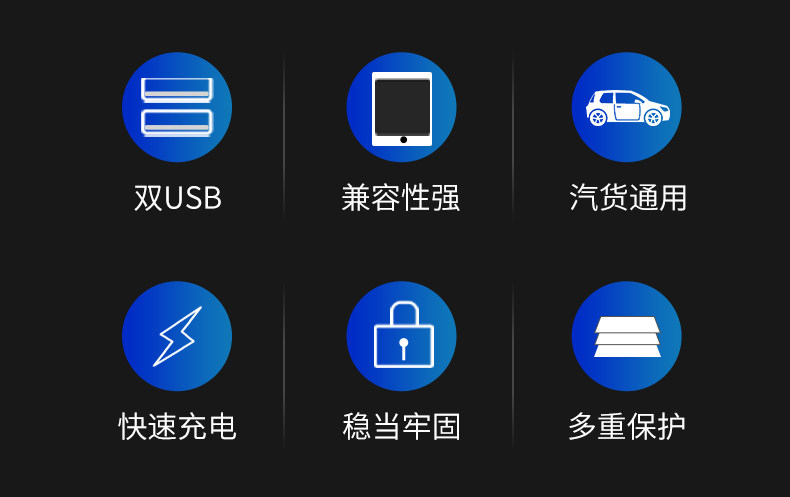 双USB

兼容性强

汽货通用

快速充电

稳当牢固

多重保护