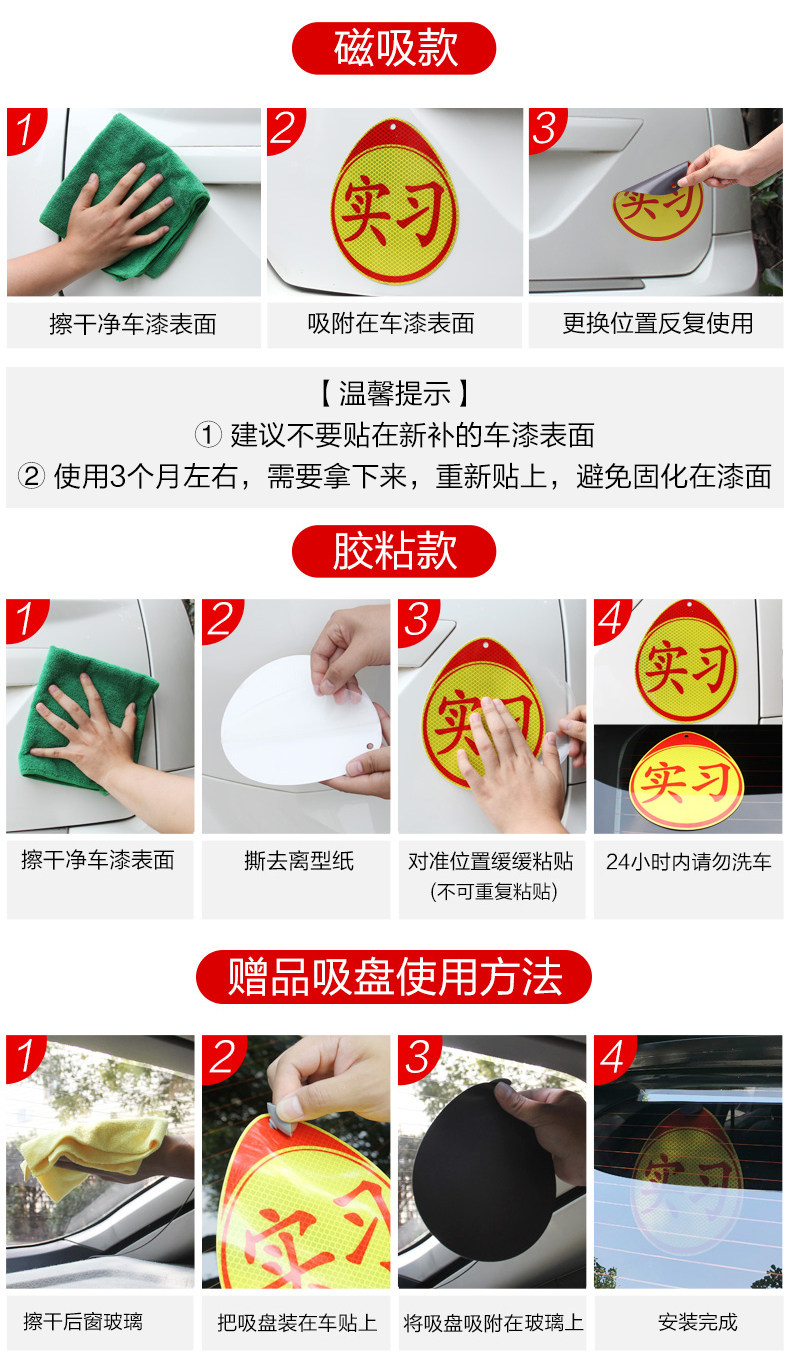 磁吸款

1
2
实习
3
实习

擦干净车漆表面

吸附在车漆表面

更换位置反复使用

【 温馨提示 】
① 建议不要贴在新补的车漆表面
② 使用3个月左右，需要拿下来，重新贴上，避免固化在漆面

胶粘款

1
2
3
实习
4
实习
实习

擦干净车漆表面

撕去离型纸

对准位置缓缓粘贴
(不可重复粘贴)

24小时内请勿洗车

赠品吸盘使用方法

1
2
实习
3
4
实习

擦干后窗玻璃

把吸盘装在车贴上

将吸盘吸附在玻璃上

安装完成