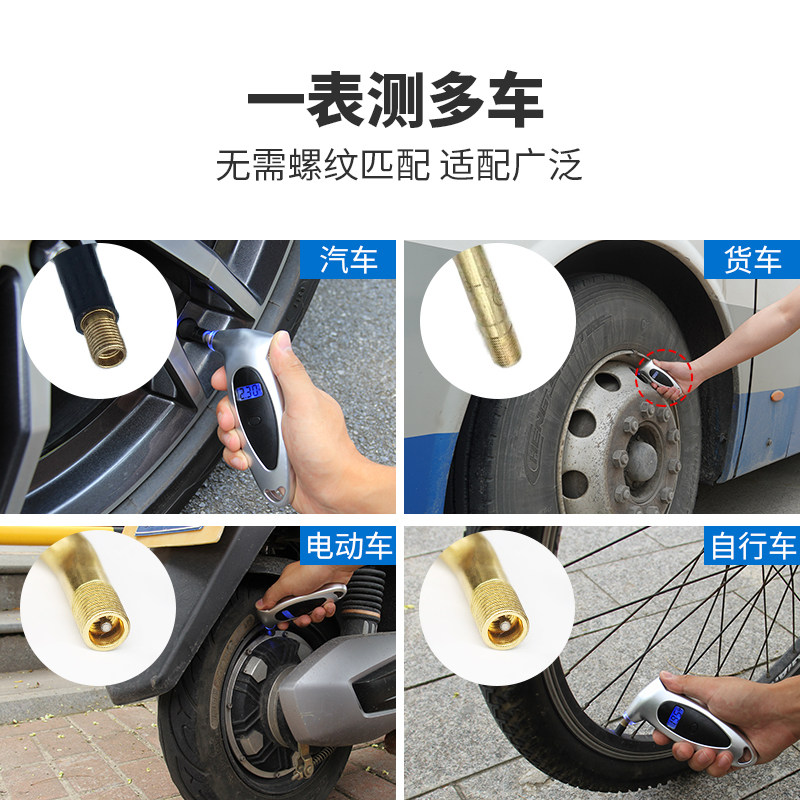 一表测多车

无需螺纹匹配 适配广泛

汽车

货车

电动车

自行车