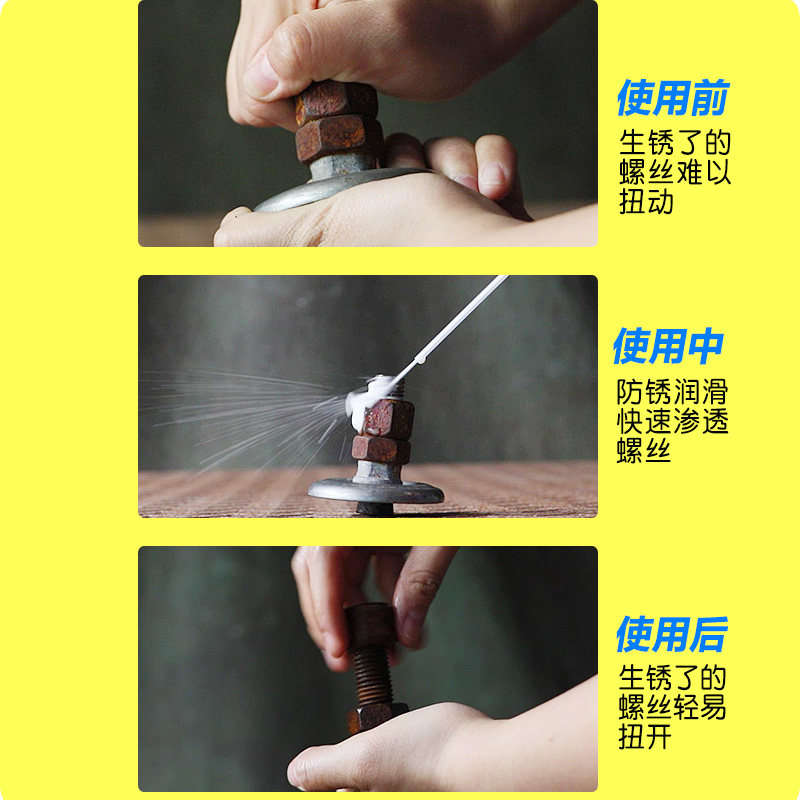 使用前

生锈了的螺丝难以扭动

使用中

防锈润滑快速渗透螺丝

使用后

生锈了的螺丝轻易扭开