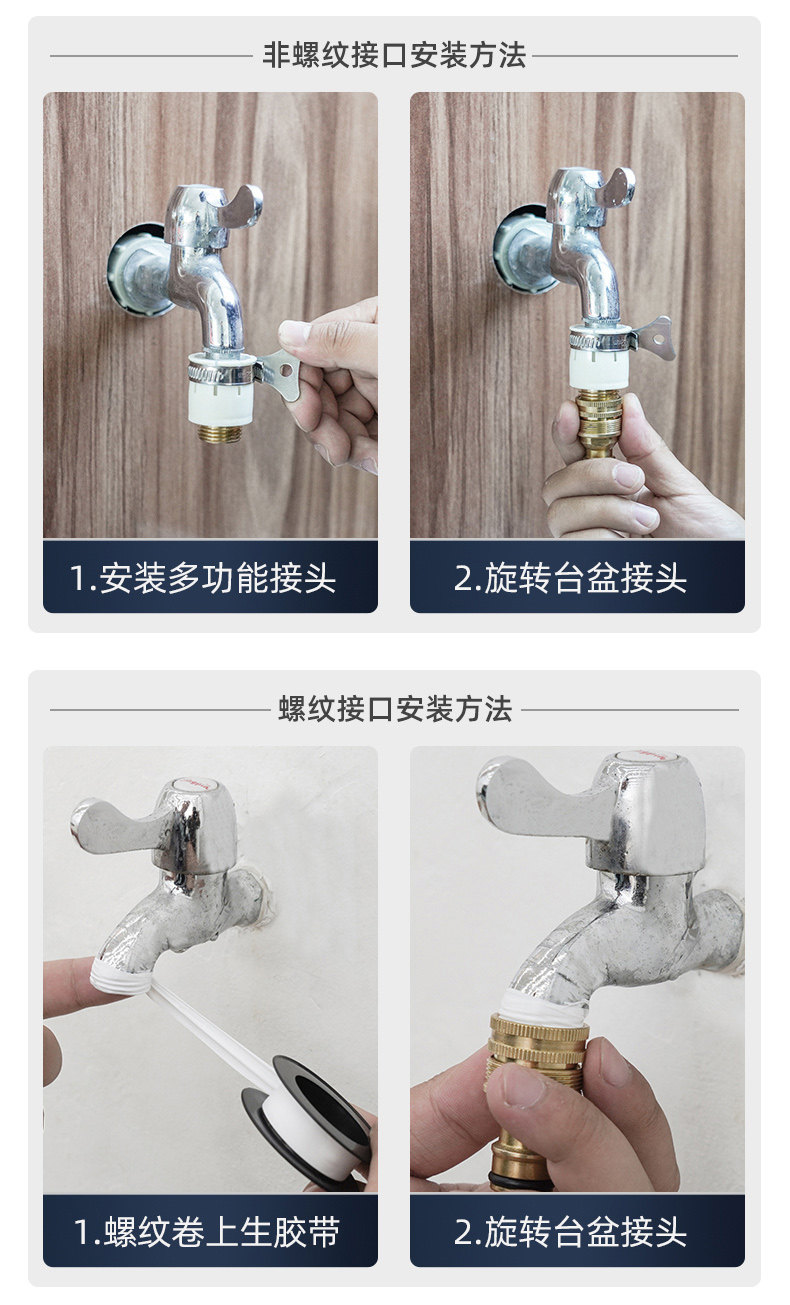 非螺纹接口安装方法

1.安装多功能接头

2.旋转台盆接头

螺纹接口安装方法

1.螺纹卷上生胶带

2.旋转台盆接头