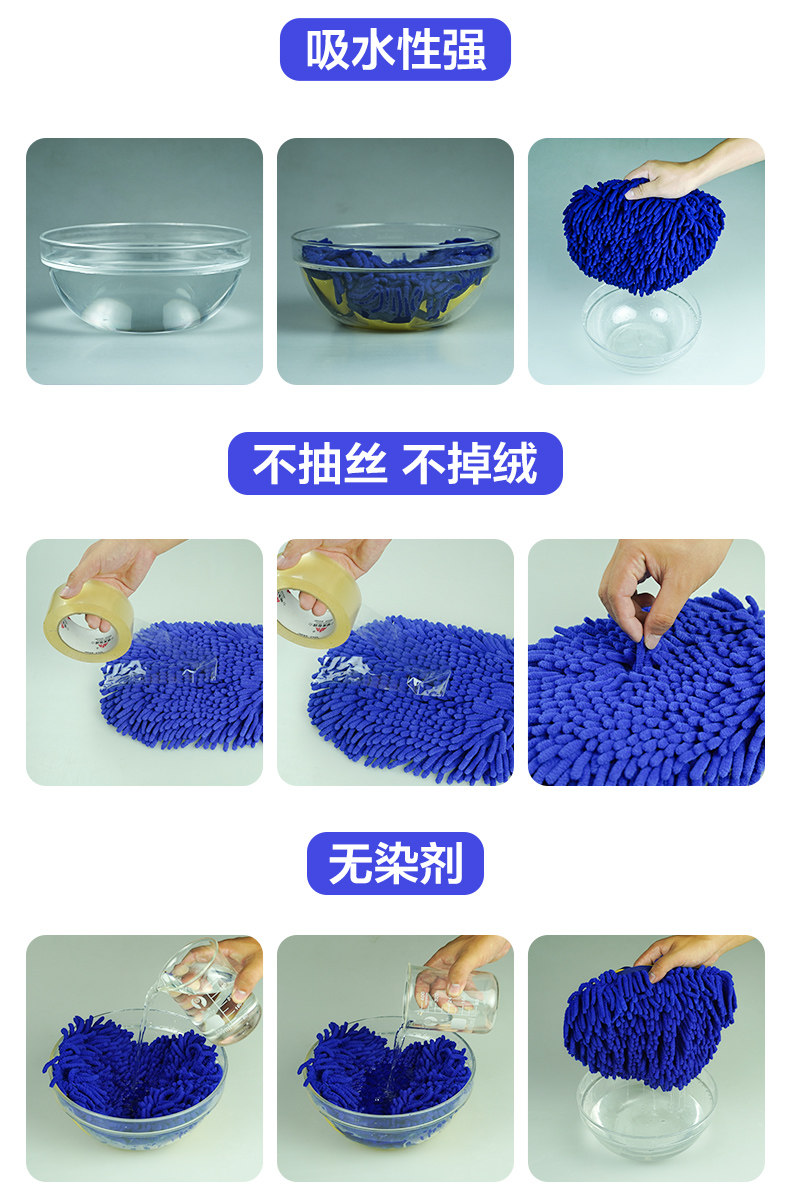 吸水性强

不抽丝 不掉绒

无染剂