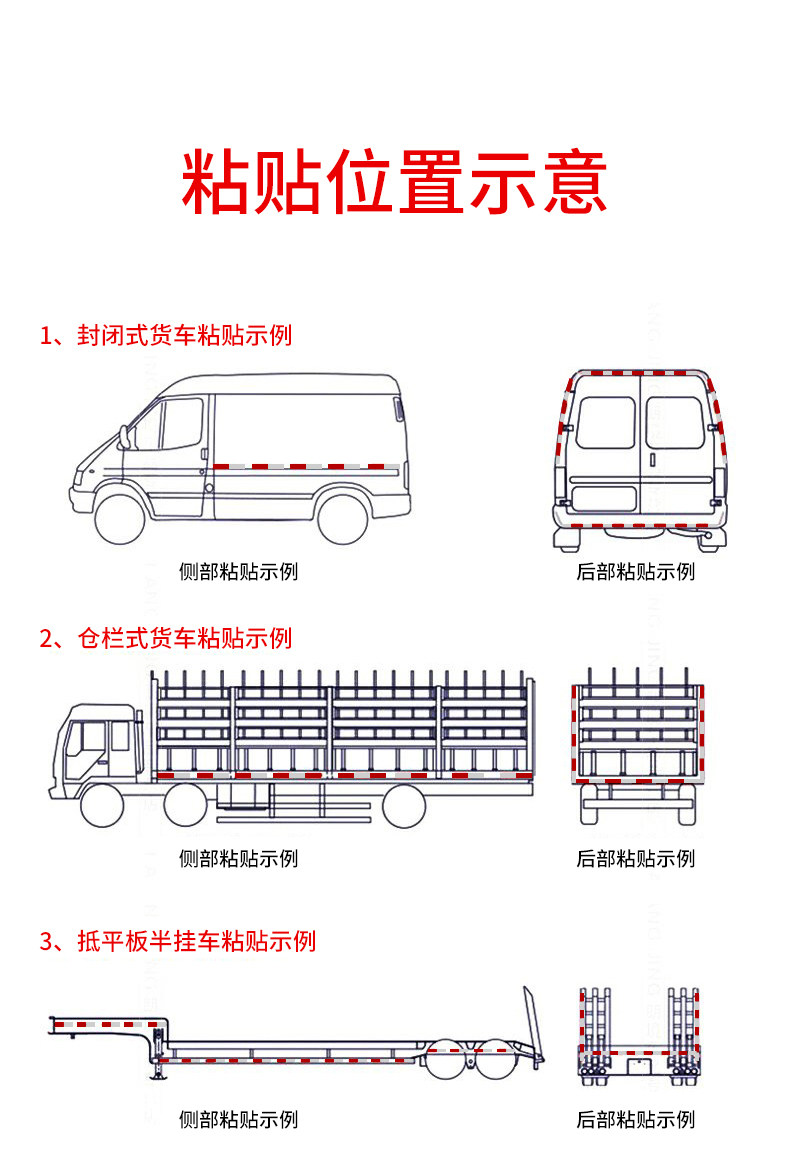 粘贴位置示意

1、封闭式货车粘贴示例

侧部粘贴示例

后部粘贴示例

2、仓栏式货车粘贴示例

侧部粘贴示例

后部粘贴示例

3、抵平板半挂车粘贴示例

侧部粘贴示例

后部粘贴示例