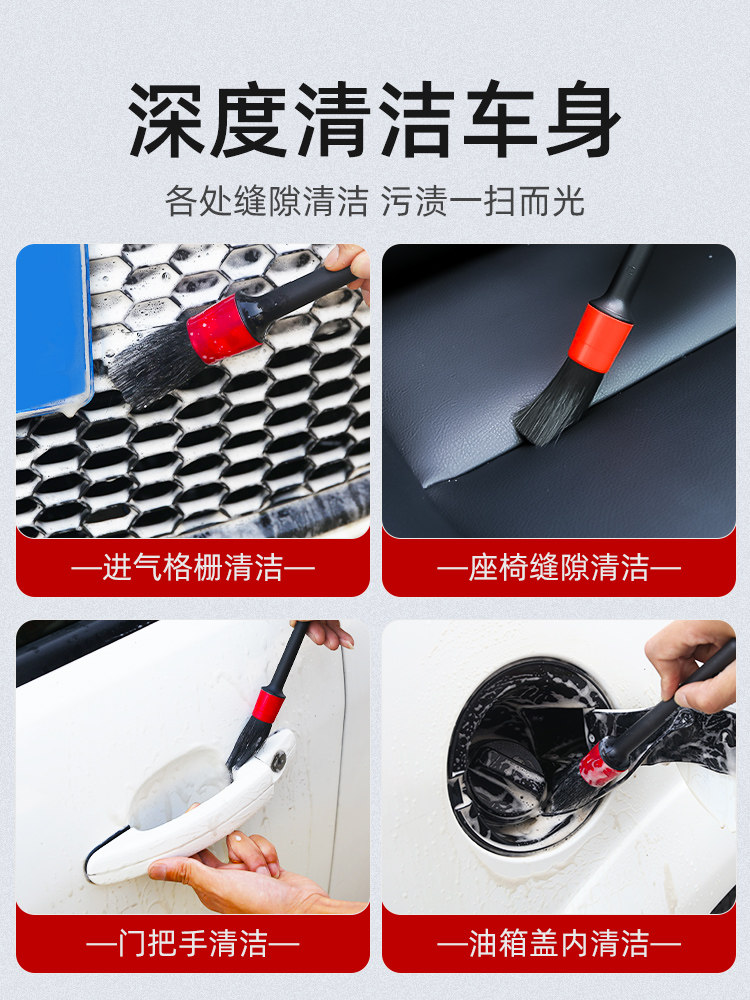 深度清洁车身

各处缝隙清洁 污渍一扫而光

—进气格栅清洁—

—座椅缝隙清洁—

—门把手清洁—

—油箱盖内清洁—