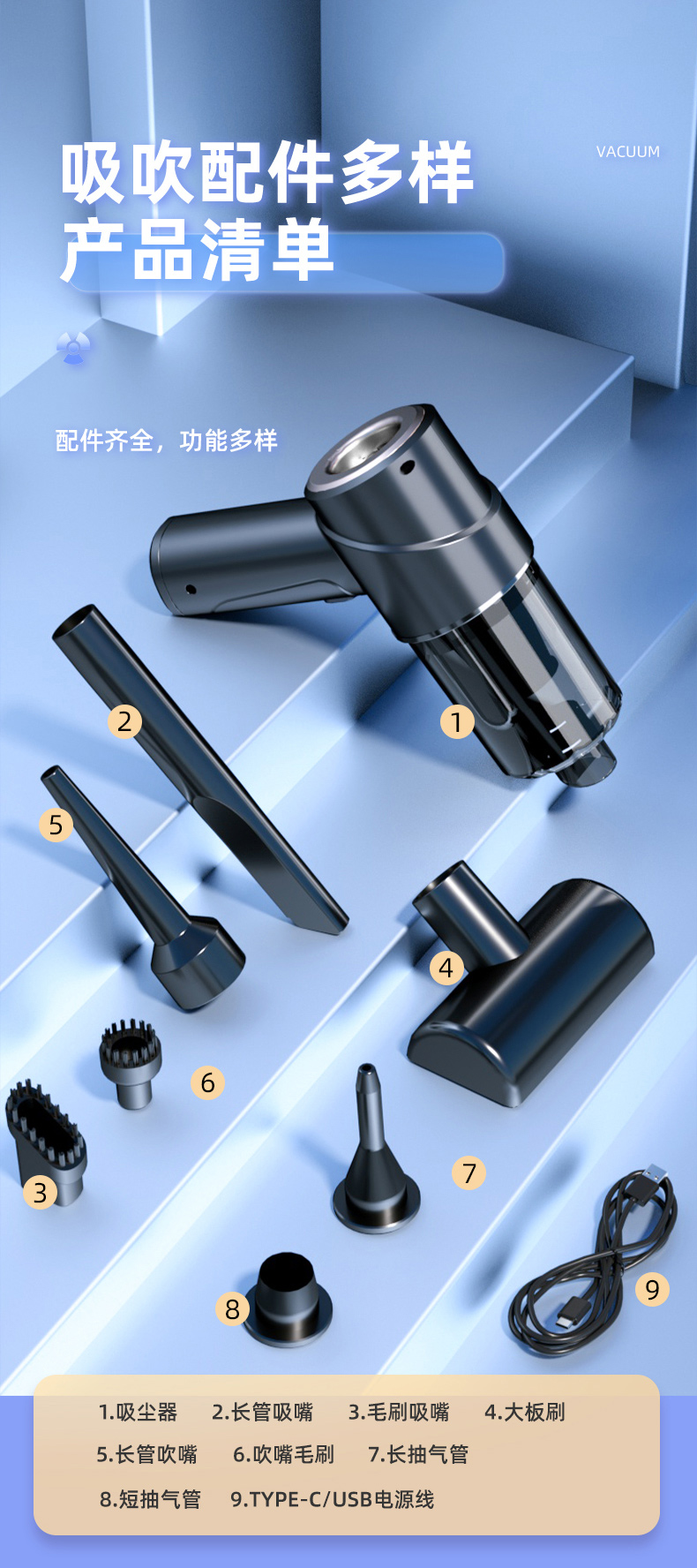 吸吹配件多样
产品清单

VACUUM

配件齐全，功能多样

2
1
5
4
6
3
7
8
9

1.吸尘器 2.长管吸嘴 3.毛刷吸嘴 4.大板刷
5.长管吹嘴 6.吹嘴毛刷 7.长抽气管
8.短抽气管 9.TYPE-C/USB电源线