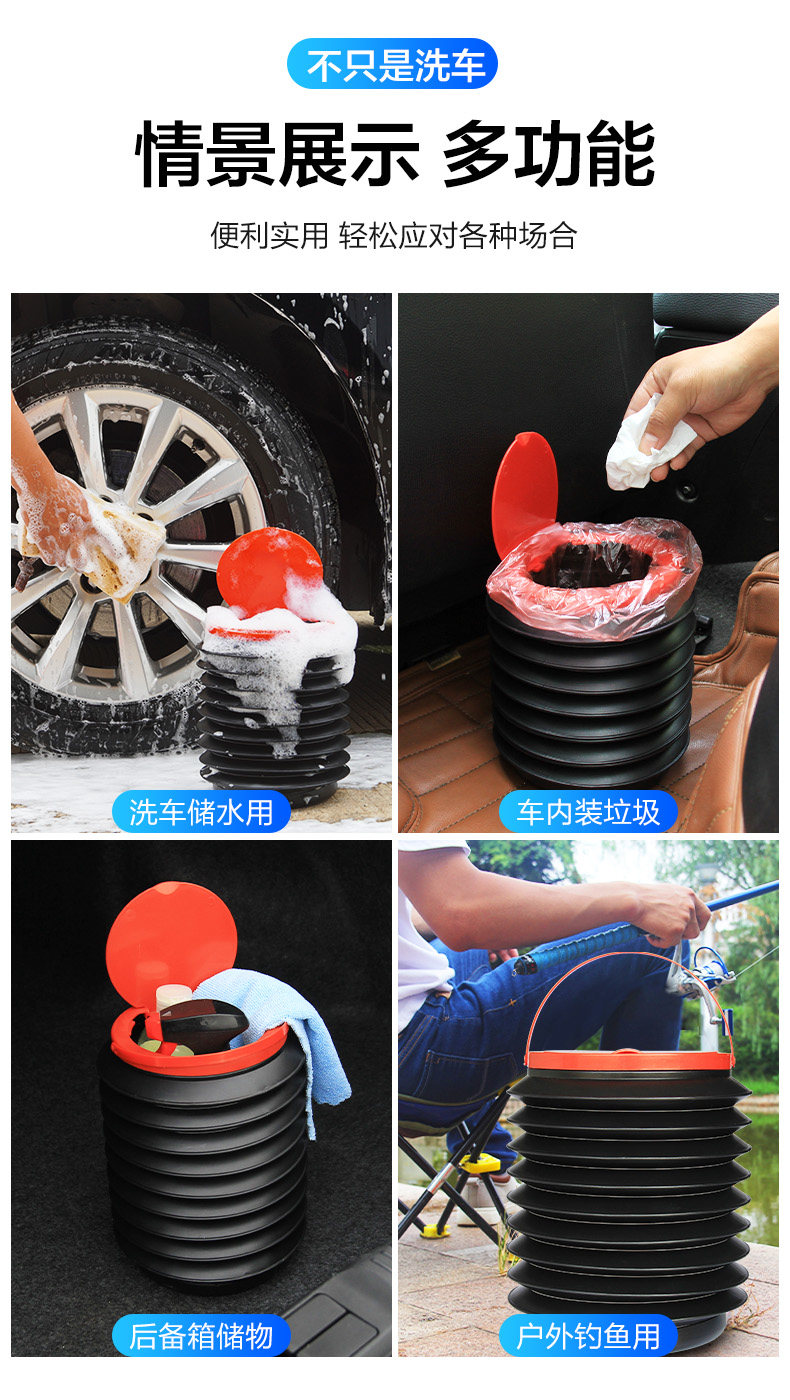 不只是洗车

情景展示 多功能

便利实用 轻松应对各种场合

洗车储水用

车内装垃圾

后备箱储物

户外钓鱼用