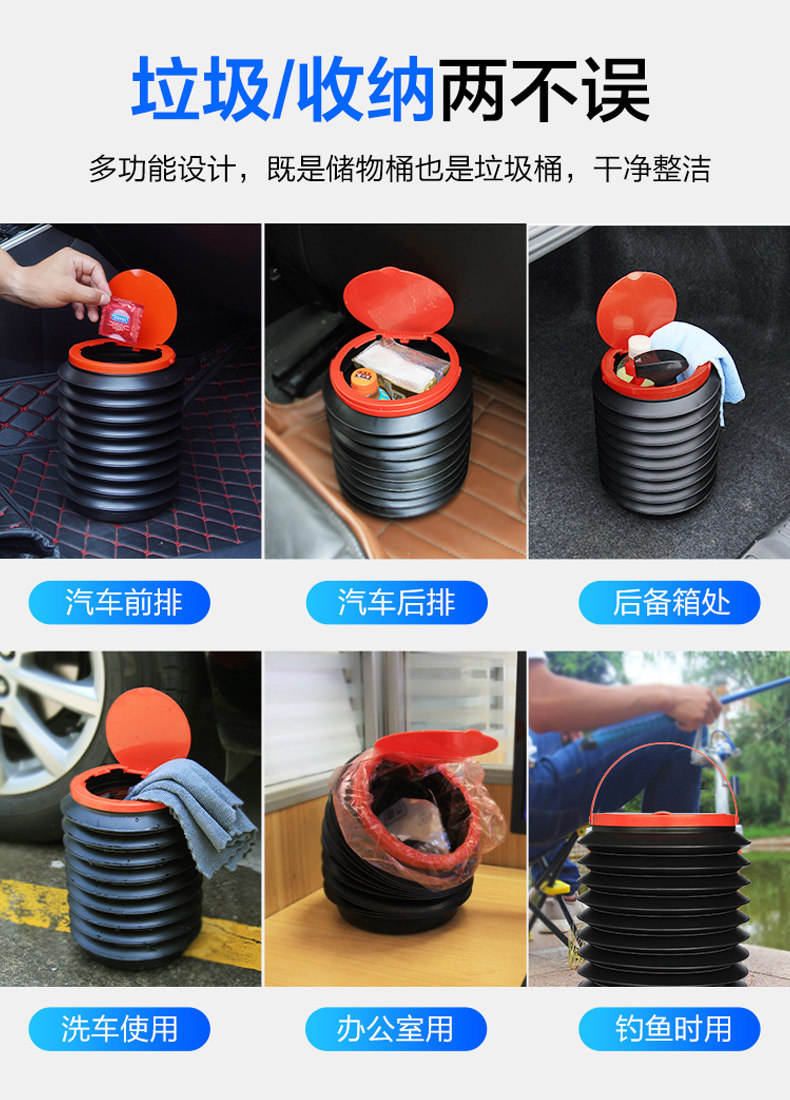 垃圾/收纳两不误

多功能设计，既是储物桶也是垃圾桶，干净整洁

汽车前排

汽车后排

后备箱处

洗车使用

办公室用

钓鱼时用