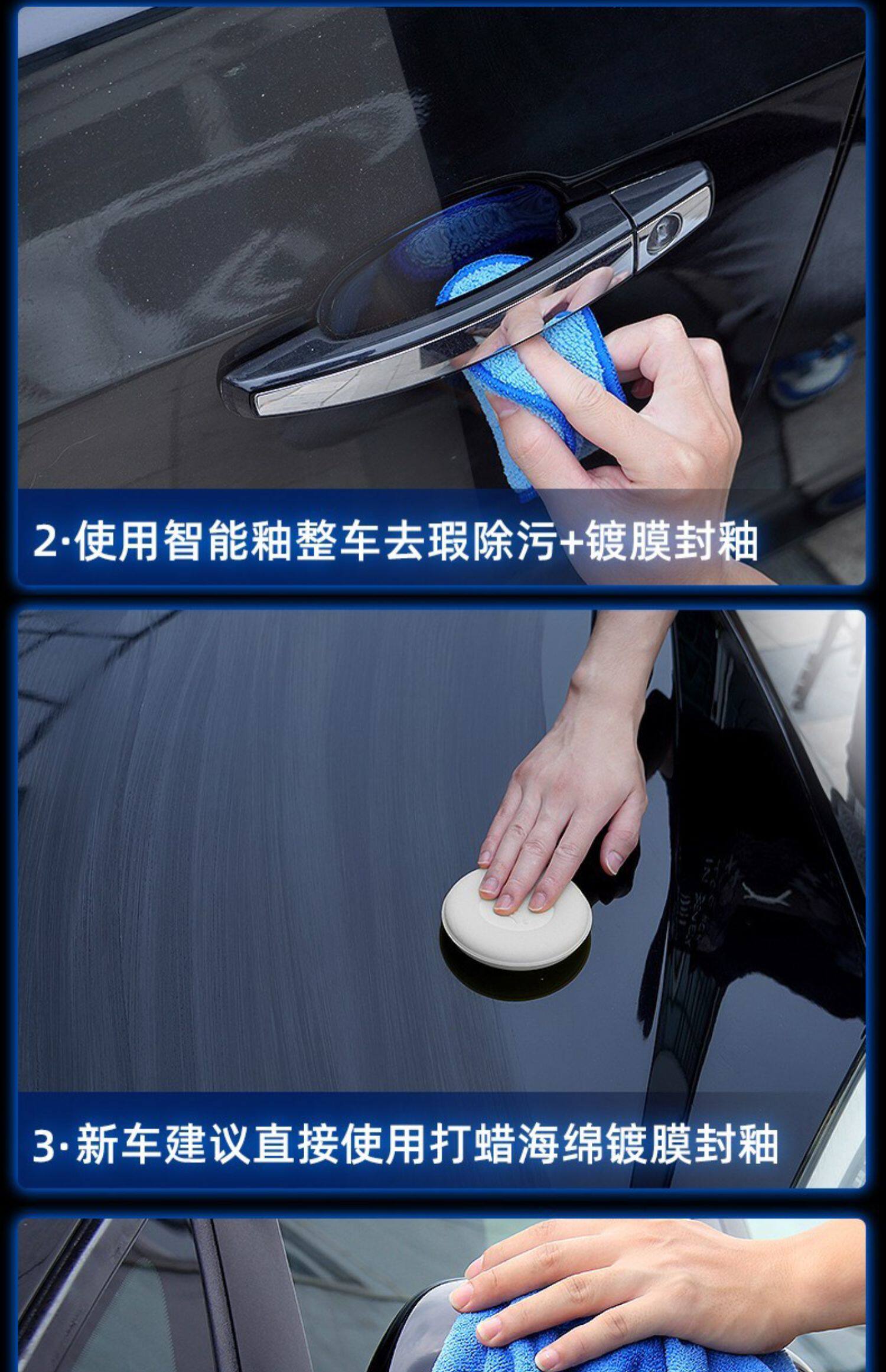 2·使用智能釉整车去瑕除污+镀膜封釉

3·新车建议直接使用打蜡海绵镀膜封釉