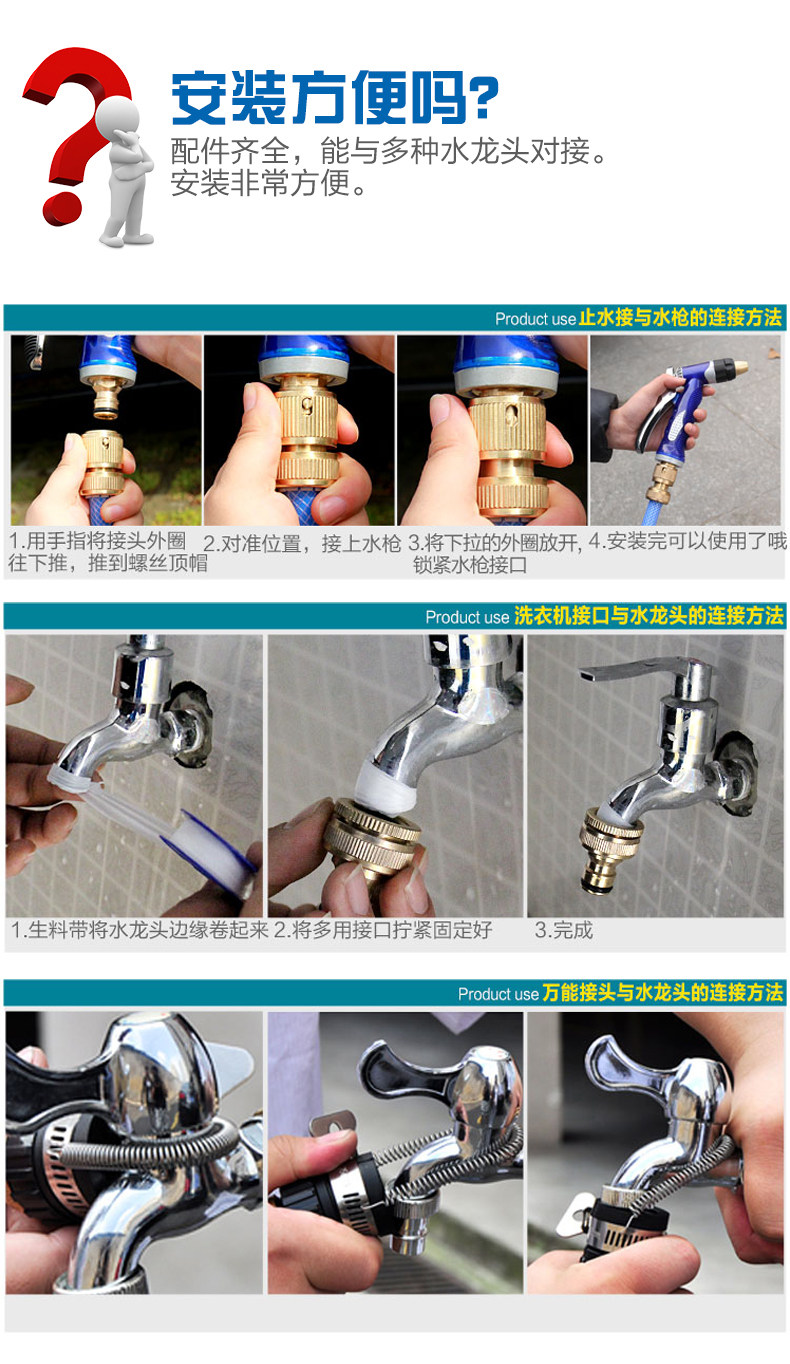 安装方便吗?
配件齐全，能与多种水龙头对接。
安装非常方便。

Product use 止水接与水枪的连接方法

1.用手指将接头外圈往下推，推到螺丝顶帽
2.对准位置，接上水枪
3.将下拉的外圈放开，锁紧水枪接口
4.安装完可以使用了哦

Product use 洗衣机接口与水龙头的连接方法

1.生料带将水龙头边缘卷起来
2.将多用接口拧紧固定好
3.完成

Product use 万能接头与水龙头的连接方法