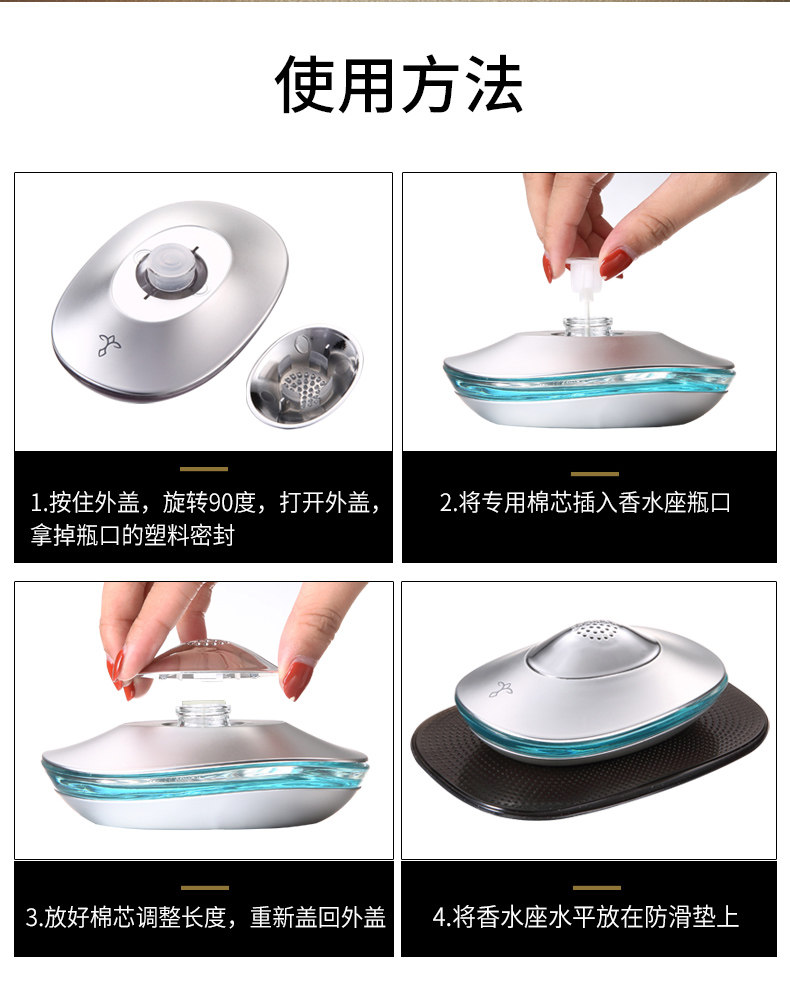 使用方法

1.按住外盖，旋转90度，打开外盖，拿掉瓶口的塑料密封

2.将专用棉芯插入香水座瓶口

3.放好棉芯调整长度，重新盖回外盖

4.将香水座水平放在防滑垫上