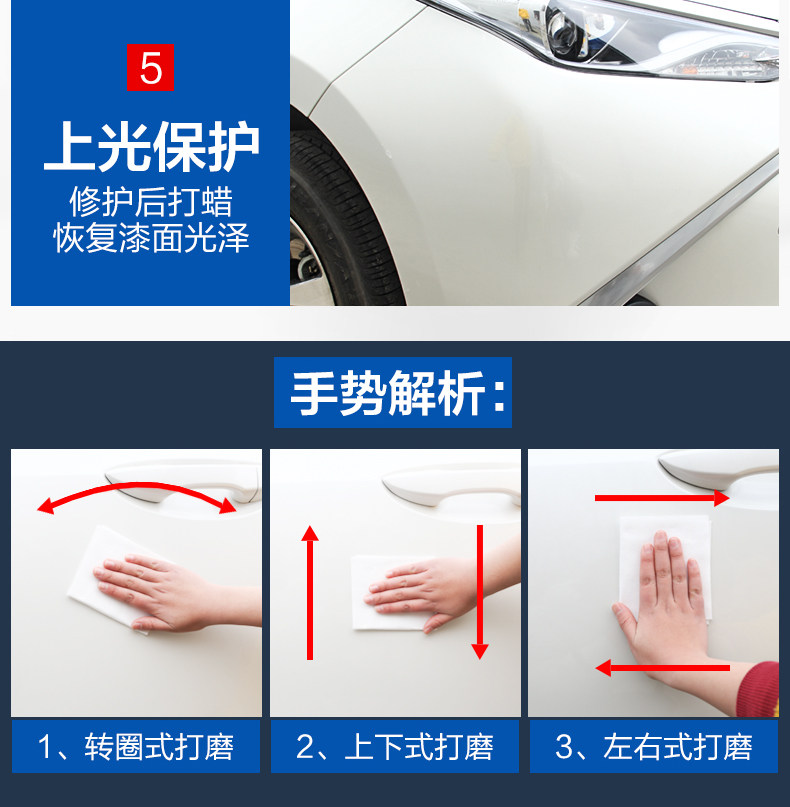 5

上光保护

修护后打蜡
恢复漆面光泽

手势解析：

1、转圈式打磨

2、上下式打磨

3、左右式打磨