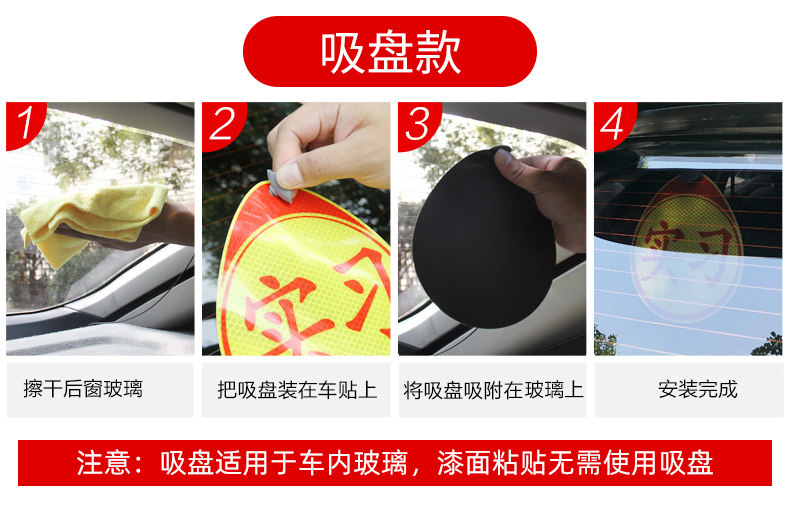 吸盘款

1

擦干后窗玻璃

2

实习

把吸盘装在车贴上

3

将吸盘吸附在玻璃上

4

实习

安装完成

注意：吸盘适用于车内玻璃，漆面粘贴无需使用吸盘