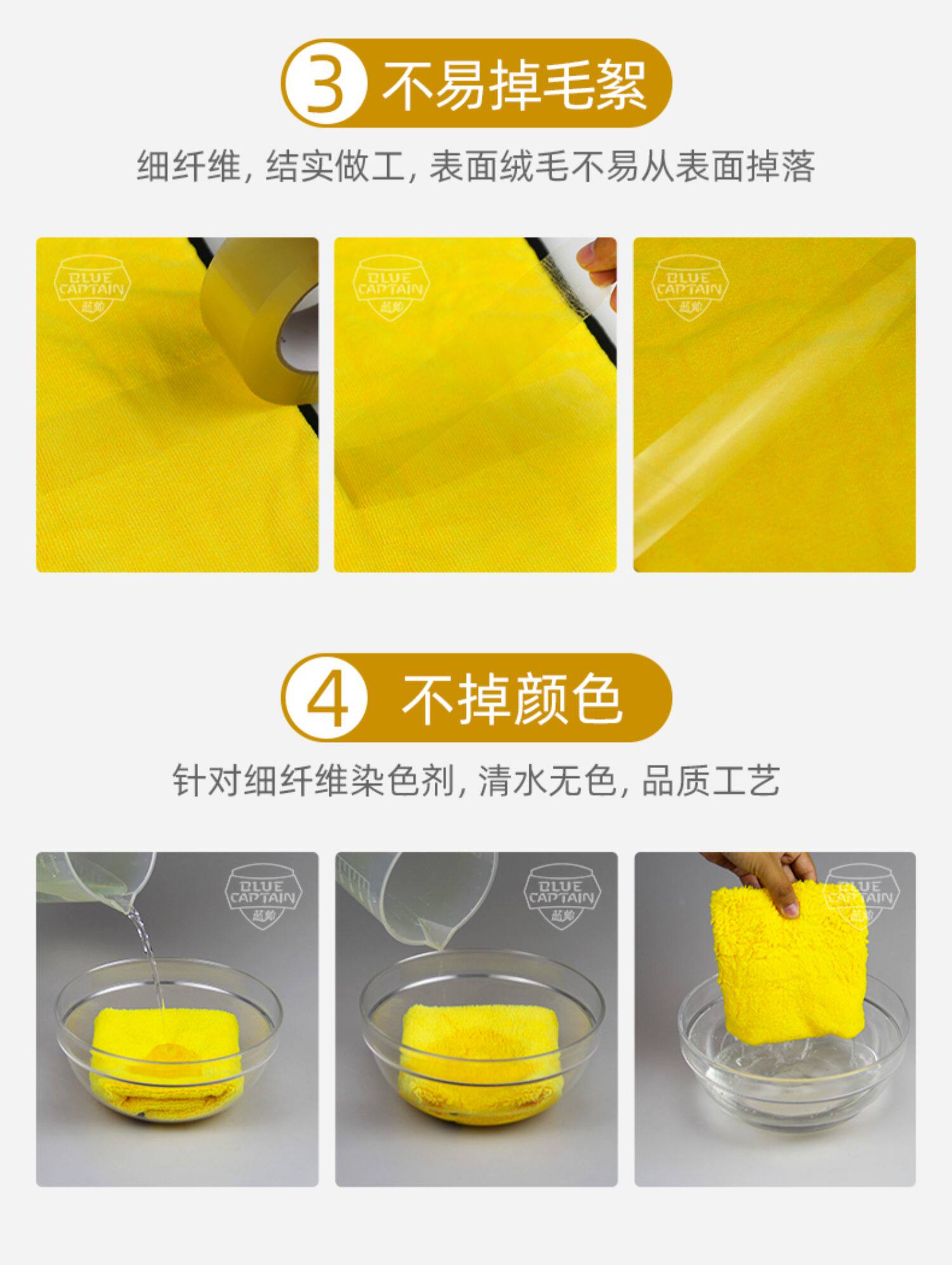 3 不易掉毛絮

细纤维, 结实做工, 表面绒毛不易从表面掉落

BLUE CAPTAIN 蓝帅

BLUE CAPTAIN 蓝帅

BLUE CAPTAIN 蓝帅

4 不掉颜色

针对细纤维染色剂, 清水无色, 品质工艺

BLUE CAPTAIN 蓝帅

BLUE CAPTAIN 蓝帅

BLUE CAPTAIN 蓝帅