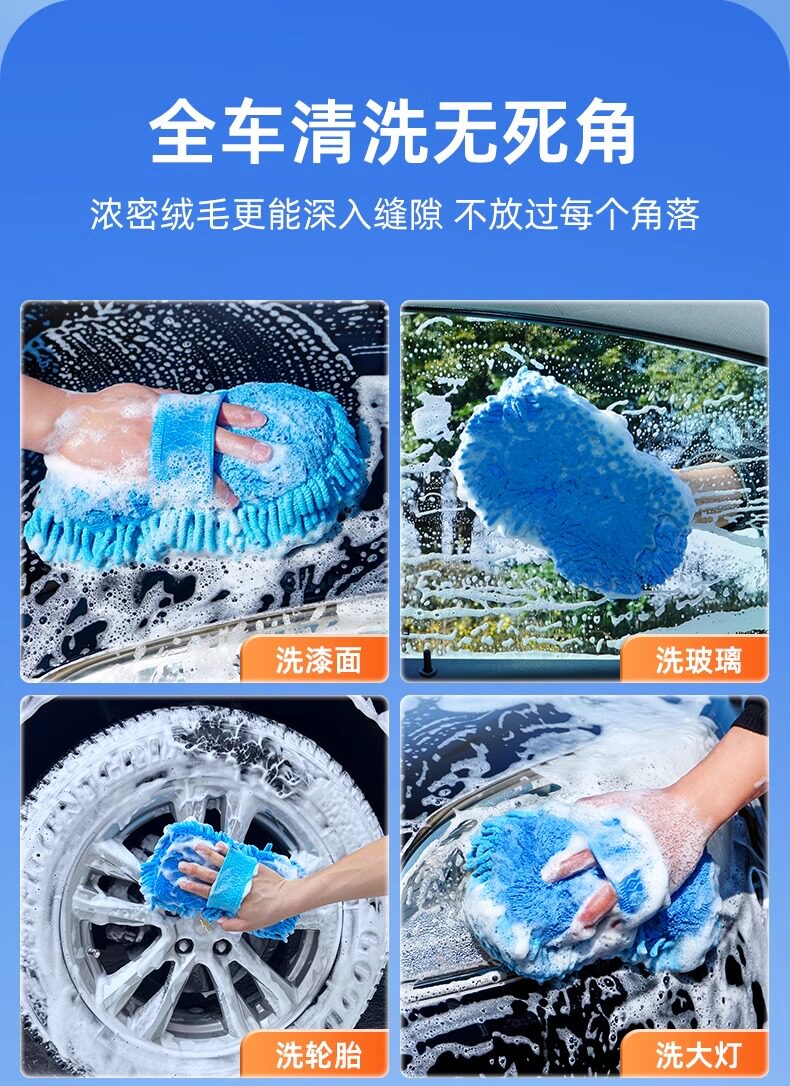 全车清洗无死角

浓密绒毛更能深入缝隙 不放过每个角落

洗漆面

洗玻璃

洗轮胎

洗大灯