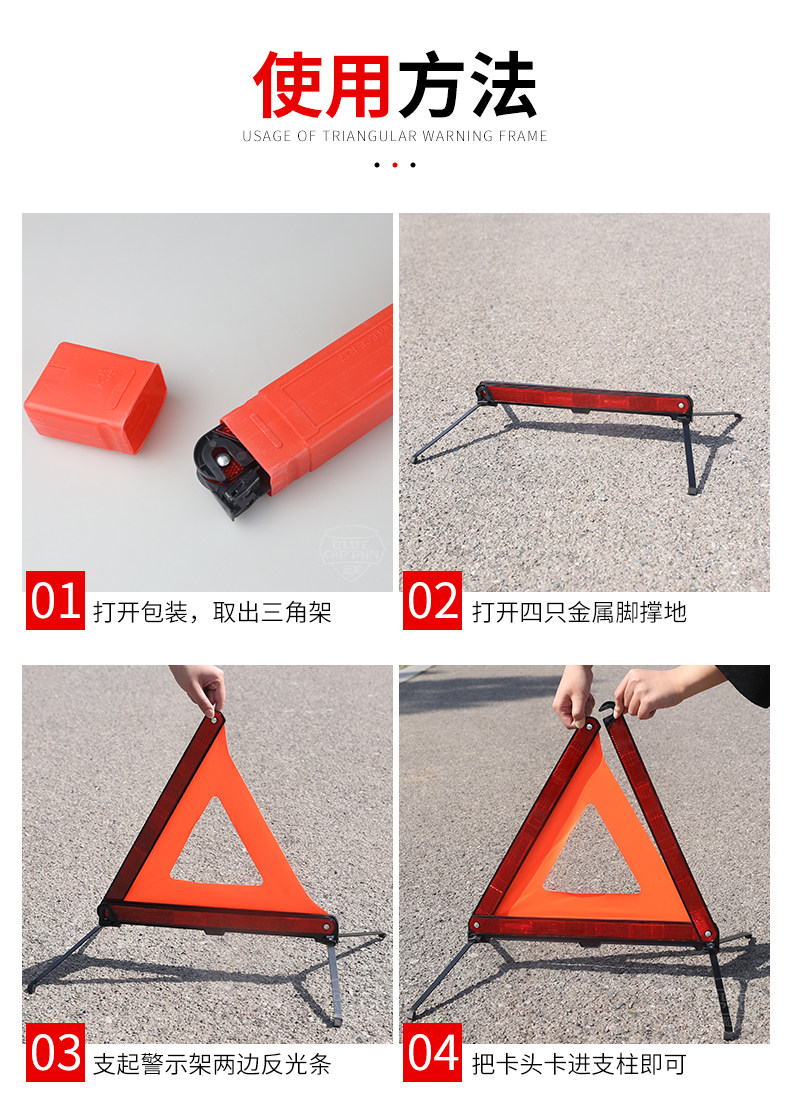 使用方法
USAGE OF TRIANGULAR WARNING FRAME

01 打开包装，取出三角架

02 打开四只金属脚撑地

03 支起警示架两边反光条

04 把卡头卡进支柱即可