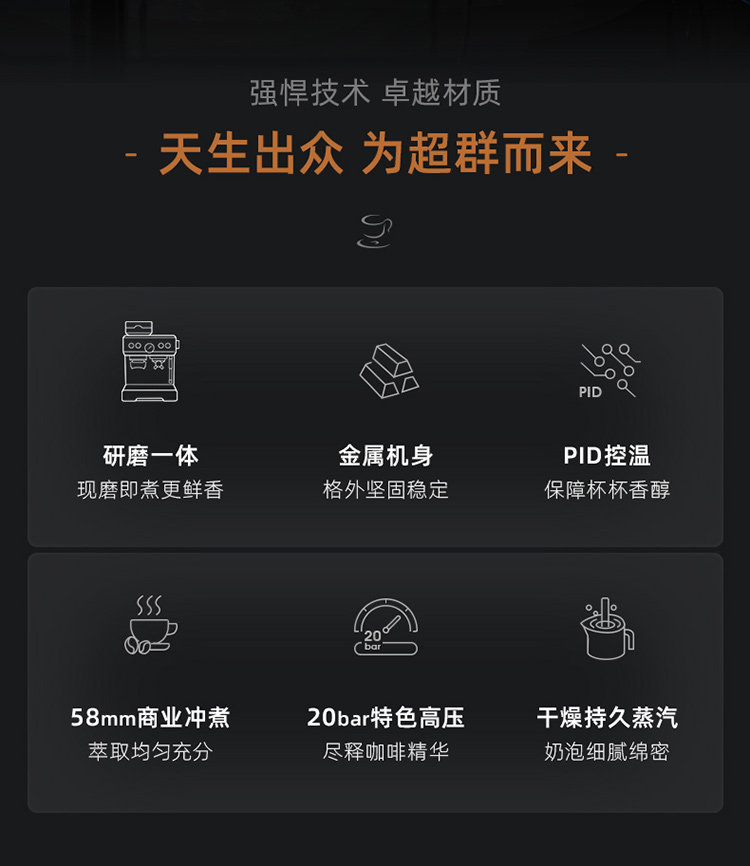 强悍技术 卓越材质

- 天生出众 为超群而来 -

PID

研磨一体
现磨即煮更鲜香

金属机身
格外坚固稳定

PID控温
保障杯杯香醇

20
bar

58mm商业冲煮
萃取均匀充分

20bar特色高压
尽释咖啡精华

干燥持久蒸汽
奶泡细腻绵密