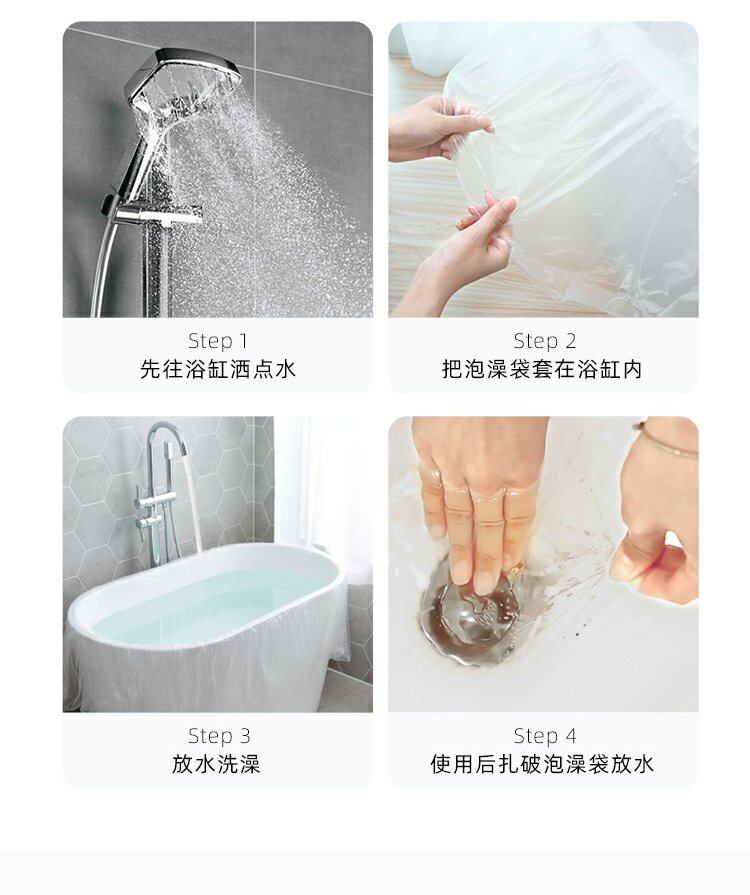 Step 1
先往浴缸洒点水

Step 2
把泡澡袋套在浴缸内

Step 3
放水洗澡

Step 4
使用后扎破泡澡袋放水