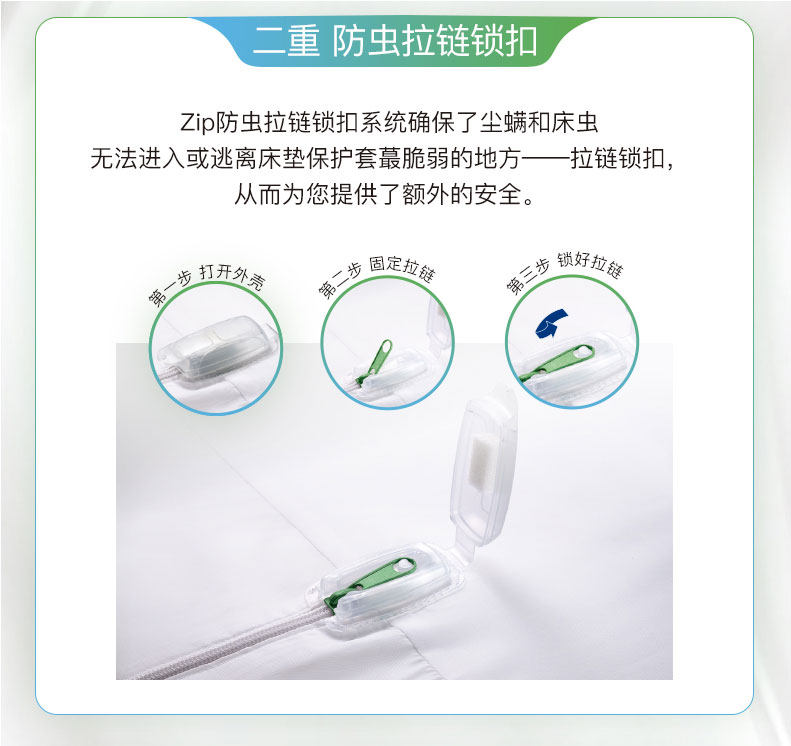 二重 防虫拉链锁扣

Zip防虫拉链锁扣系统确保了尘螨和床虫无法进入或逃离床垫保护套蕞脆弱的地方——拉链锁扣，从而为您提供了额外的安全。

第一步 打开外壳

第二步 固定拉链

第三步 锁好拉链