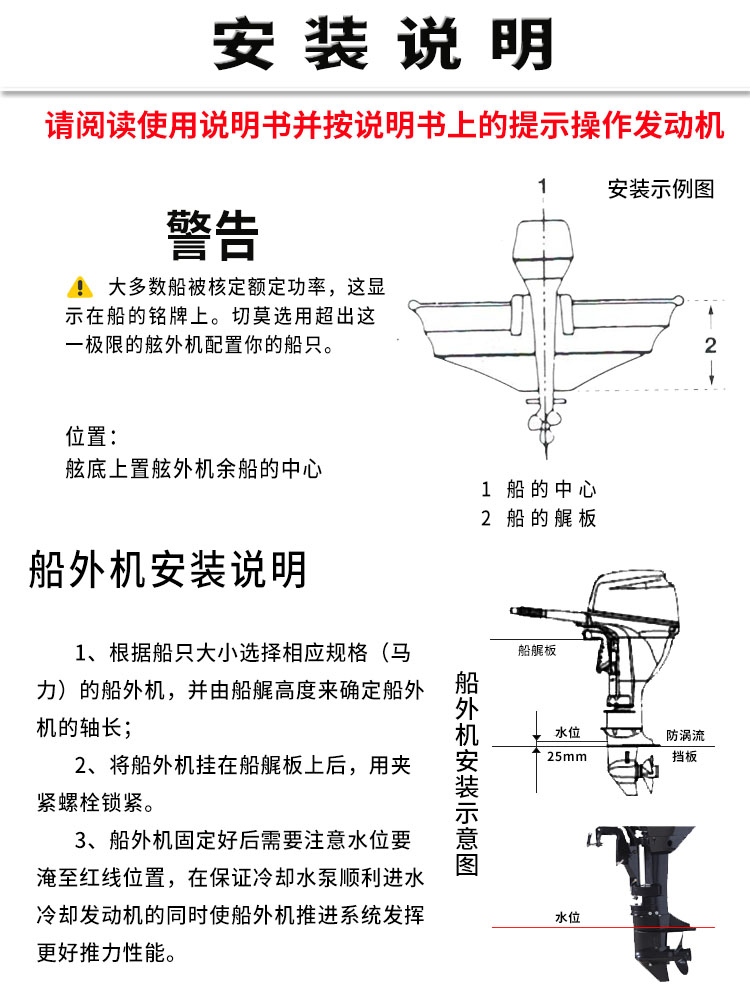 安装说明

请阅读使用说明书并按说明书上的提示操作发动机

警告

大多数船被核定额定功率，这显示在船的铭牌上。切莫选用超出这一极限的舷外机配置你的船只。

位置：
舷底上置舷外机余船的中心

安装示例图

1

2

1 船的中心
2 船的艉板

船外机安装说明

1、根据船只大小选择相应规格（马力）的船外机，并由船艉高度来确定船外机的轴长；

2、将船外机挂在船艉板上后，用夹紧螺栓锁紧。

3、船外机固定好后需要注意水位要淹至红线位置，在保证冷却水泵顺利进水冷却发动机的同时使船外机推进系统发挥更好推力性能。

船外机安装示意图

船艉板

水位

25mm

防涡流挡板

水位