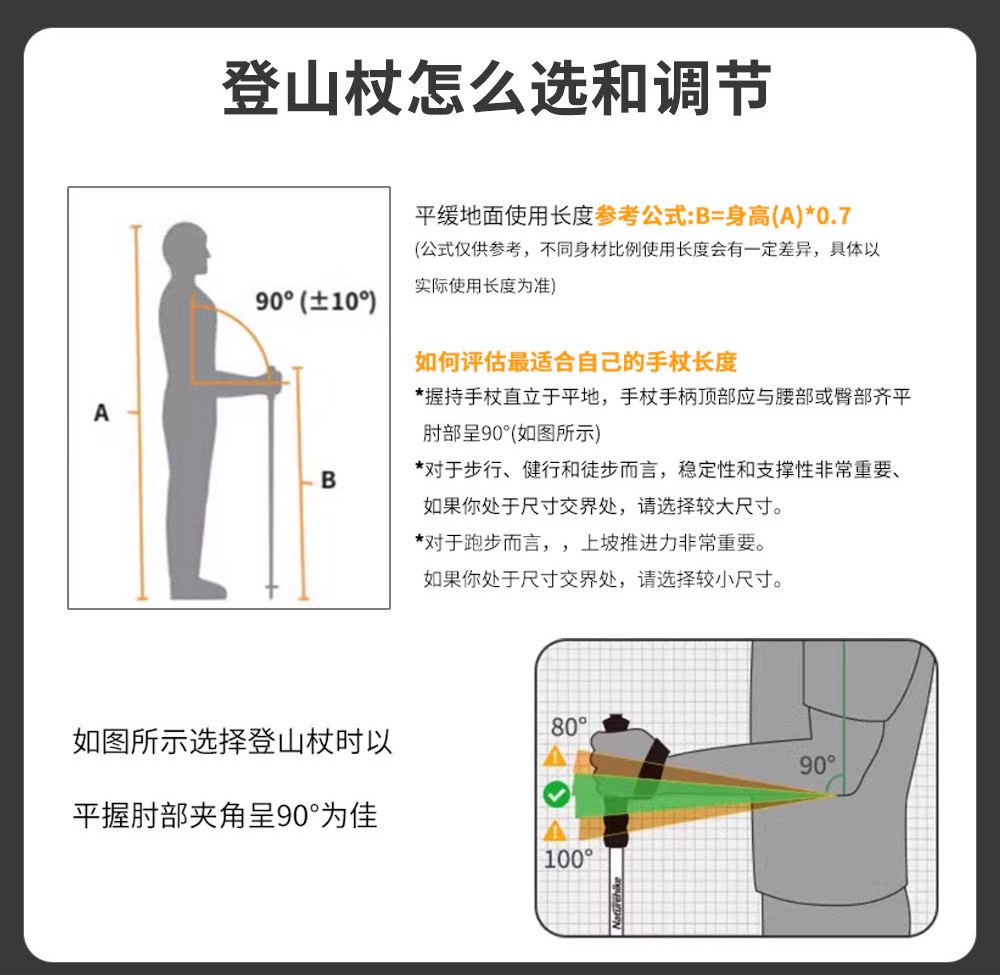 登山杖怎么选和调节

90° (±10°)

A

B

平缓地面使用长度参考公式:B=身高(A)*0.7
(公式仅供参考，不同身材比例使用长度会有一定差异，具体以实际使用长度为准)

如何评估最适合自己的手杖长度
*握持手杖直立于平地，手杖手柄顶部应与腰部或臀部齐平肘部呈90°(如图所示)
*对于步行、健行和徒步而言，稳定性和支撑性非常重要、如果你处于尺寸交界处，请选择较大尺寸。
*对于跑步而言，，上坡推进力非常重要。如果你处于尺寸交界处，请选择较小尺寸。

如图所示选择登山杖时以

平握肘部夹角呈90°为佳

80°

90°

100°

Naturehike