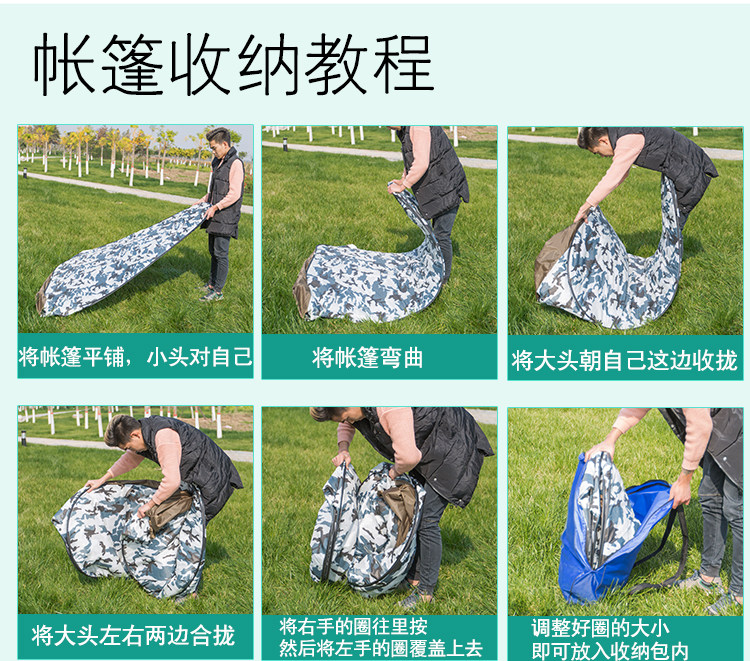 帐篷收纳教程

将帐篷平铺，小头对自己

将帐篷弯曲

将大头朝自己这边收拢

将大头左右两边合拢

将右手的圈往里按
然后将左手的圈覆盖上去

调整好圈的大小
即可放入收纳包内