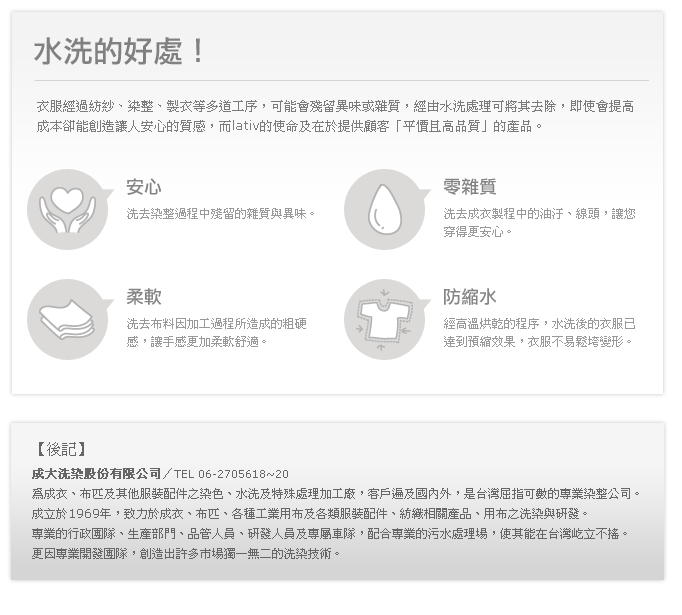 水洗的好處！

衣服經過紡紗、染整、製衣等多道工序，可能會殘留異味或雜質，經由水洗處理可將其去除，即使會提高成本卻能創造讓人安心的質感，而lativ的使命及在於提供顧客「平價且高品質」的產品。

安心

洗去染整過程中殘留的雜質與異味。

零雜質

洗去成衣製程中的油汙、線頭，讓您穿得更安心。

柔軟

洗去布料因加工過程所造成的粗硬感，讓手感更加柔軟舒適。

防縮水

經高溫烘乾的程序，水洗後的衣服已達到預縮效果，衣服不易鬆垮變形。

【後記】

成大洗染股份有限公司／TEL 06-2705618~20

為成衣、布匹及其他服裝配件之染色、水洗及特殊處理加工廠，客戶遍及國內外，是台灣屈指可數的專業染整公司。

成立於1969年，致力於成衣、布匹、各種工業用布及各類服裝配件、紡織相關產品、用布之洗染與研發。

專業的行政團隊、生產部門、品管人員、研發人員及專屬車隊，配合專業的污水處理場，使其能在台灣屹立不搖。

更因專業開發團隊，創造出許多市場獨一無二的洗染技術。