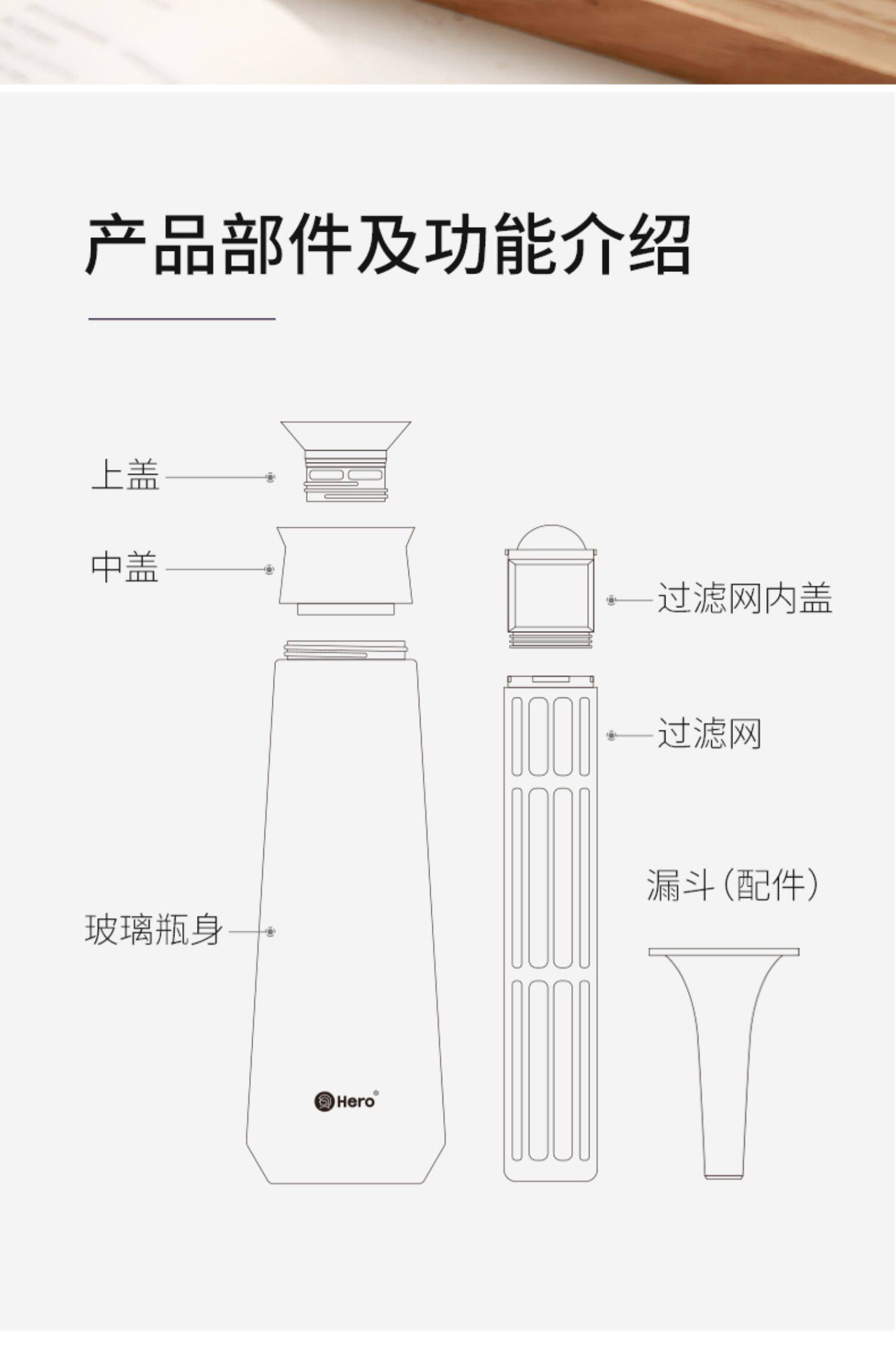 产品部件及功能介绍

上盖

中盖

过滤网内盖

过滤网

漏斗（配件）

玻璃瓶身

Hero®