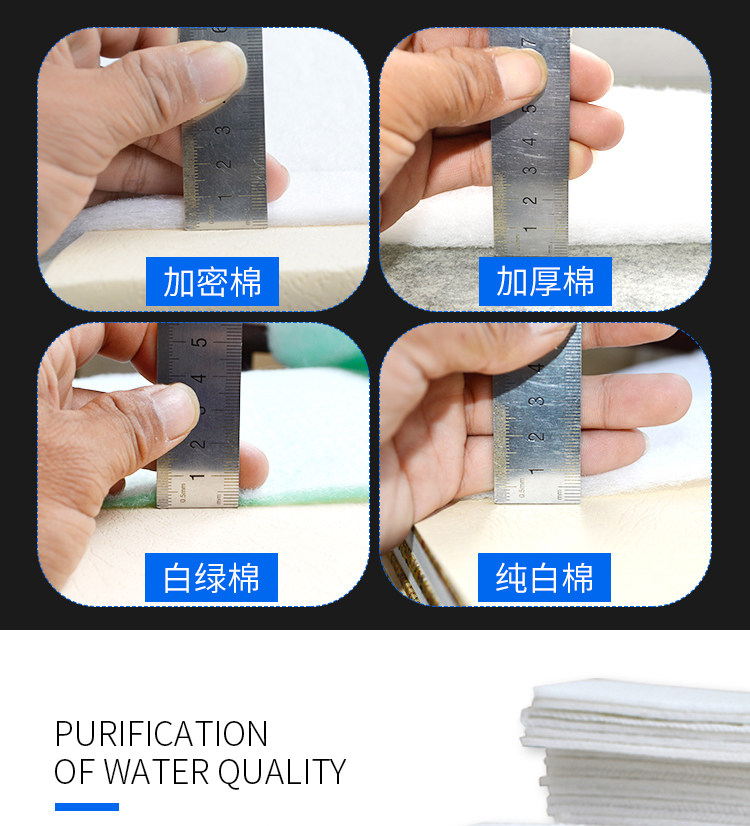 加密棉

加厚棉

白绿棉

纯白棉

PURIFICATION
OF WATER QUALITY