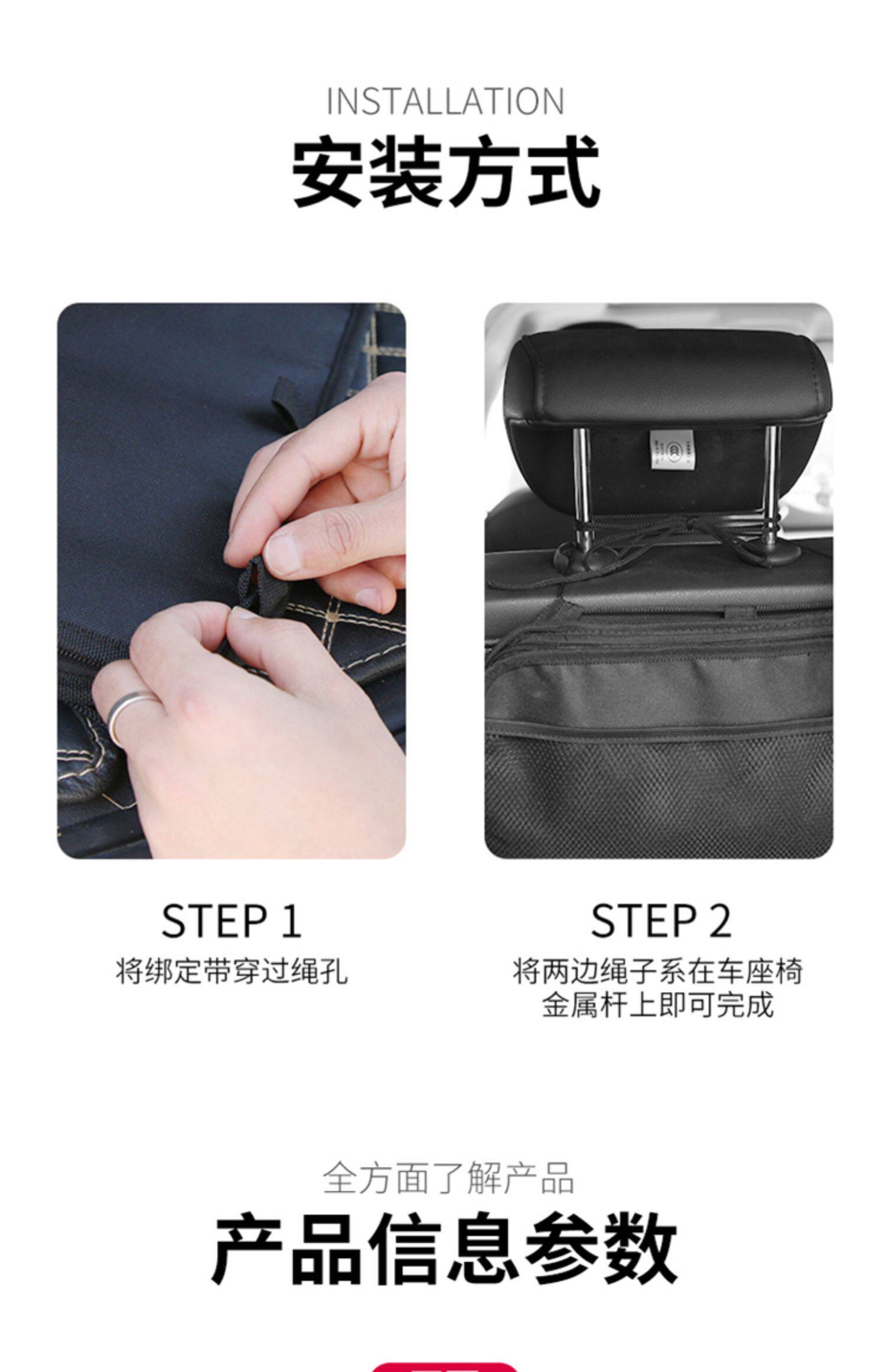 INSTALLATION
安装方式

STEP 1
将绑定带穿过绳孔

STEP 2
将两边绳子系在车座椅金属杆上即可完成

全方面了解产品
产品信息参数