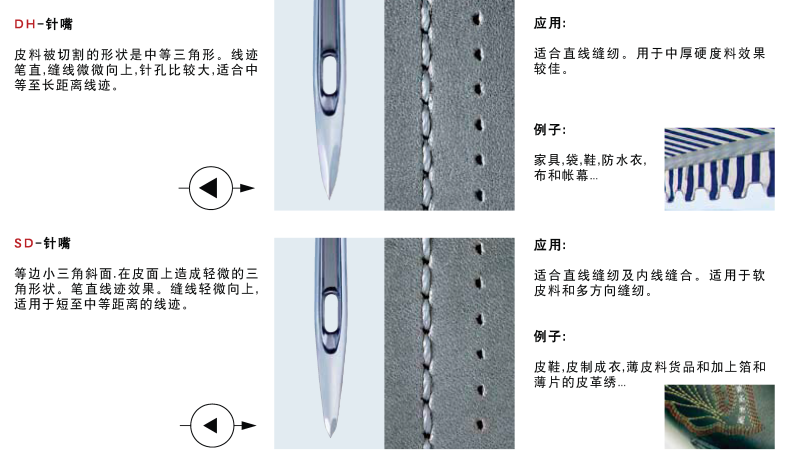 DH-针嘴

皮料被切割的形状是中等三角形。线迹笔直,缝线微微向上,针孔比较大,适合中等至长距离线迹。

应用:

适合直线缝纫。用于中厚硬皮料效果较佳。

例子:

家具,袋,鞋,防水衣,布和帐幕...

SD-针嘴

等边小三角斜面.在皮面上造成轻微的三角形状。笔直线迹效果。缝线轻微向上,适用于短至中等距离的线迹。

应用:

适合直线缝纫及内线缝合。适用于软皮料和多方向缝纫。

例子:

皮鞋,皮制成衣,薄皮料货品和加上箔和薄片的皮革绣...