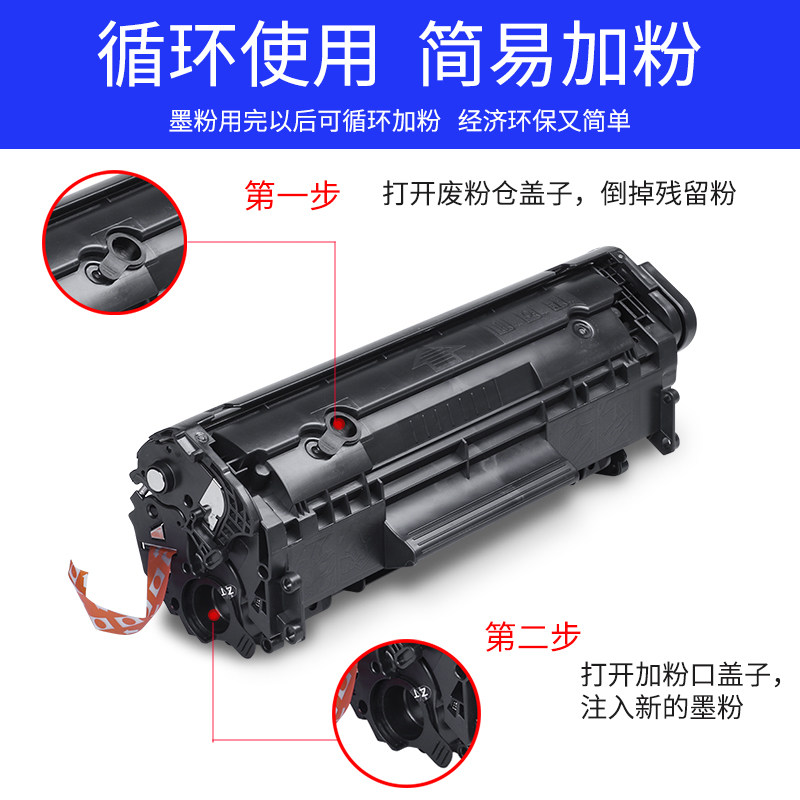 循环使用 简易加粉

墨粉用完以后可循环加粉 经济环保又简单

第一步 打开废粉仓盖子，倒掉残留粉

第二步

打开加粉口盖子，注入新的墨粉