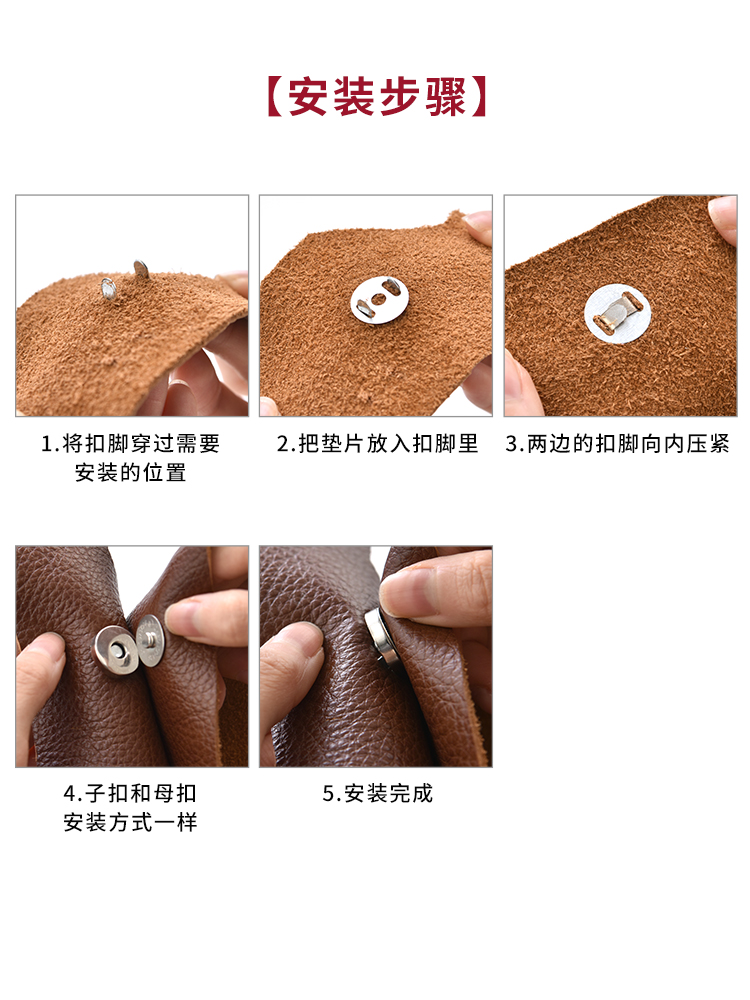 【安装步骤】

1.将扣脚穿过需要安装的位置

2.把垫片放入扣脚里

3.两边的扣脚向内压紧

4.子扣和母扣安装方式一样

5.安装完成