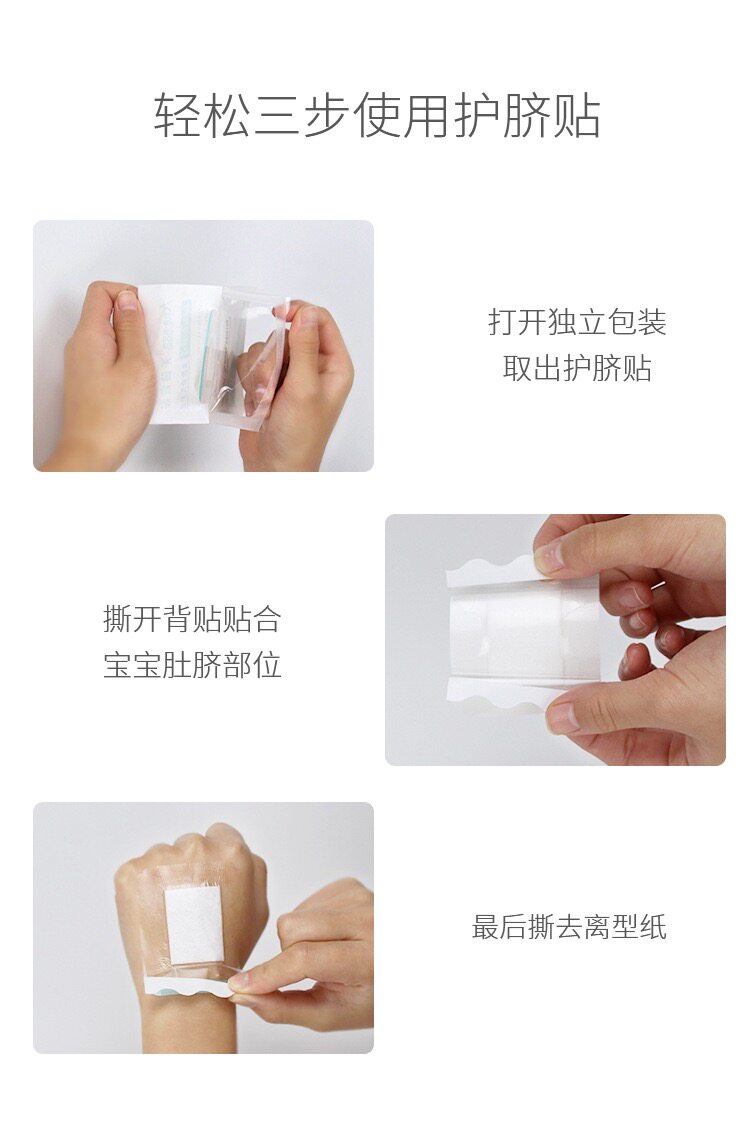 轻松三步使用护脐贴

打开独立包装
取出护脐贴

撕开背贴贴合
宝宝肚脐部位

最后撕去离型纸