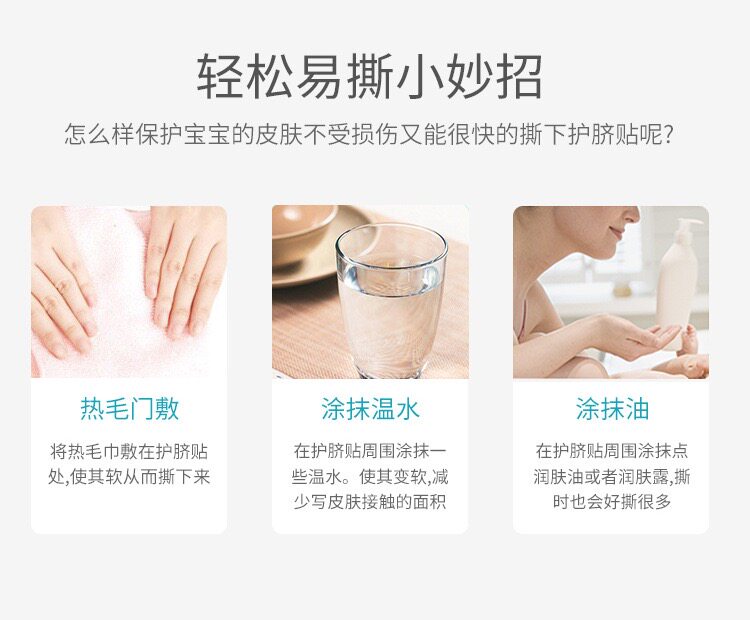 轻松易撕小妙招

怎么样保护宝宝的皮肤不受损伤又能很快的撕下护脐贴呢?

热毛门敷

将热毛巾敷在护脐贴处,使其软从而撕下来

涂抹温水

在护脐贴周围涂抹一些温水。使其变软,减少写皮肤接触的面积

涂抹油

在护脐贴周围涂抹点润肤油或者润肤露,撕时也会好撕很多