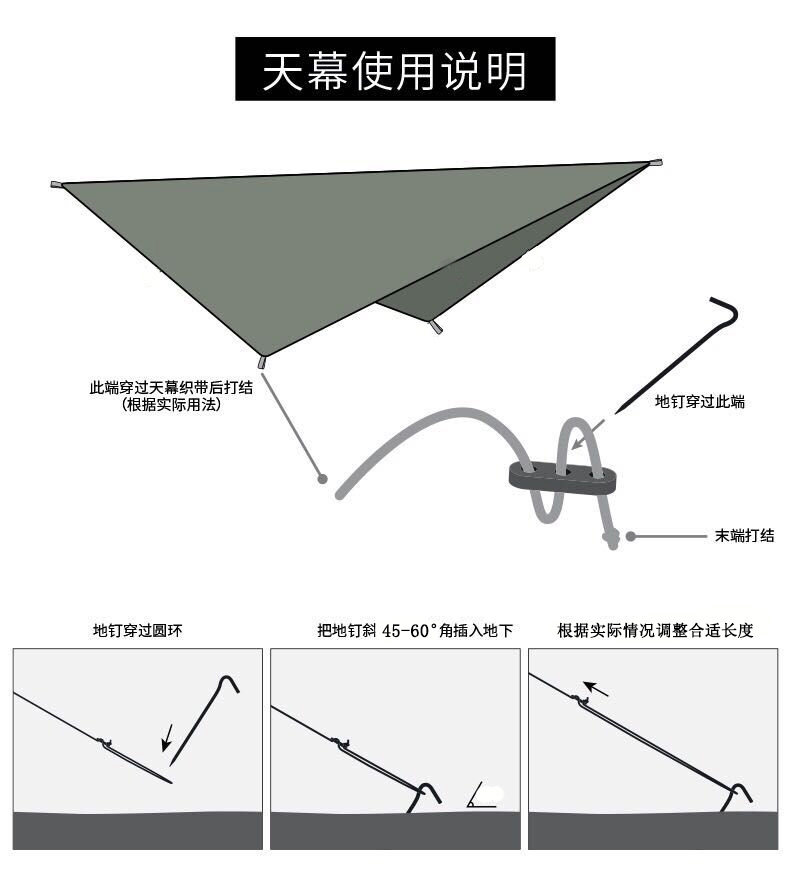 天幕使用说明

此端穿过天幕织带后打结
(根据实际用法)

地钉穿过此端

末端打结

地钉穿过圆环

把地钉斜 45-60°角插入地下

根据实际情况调整合适长度