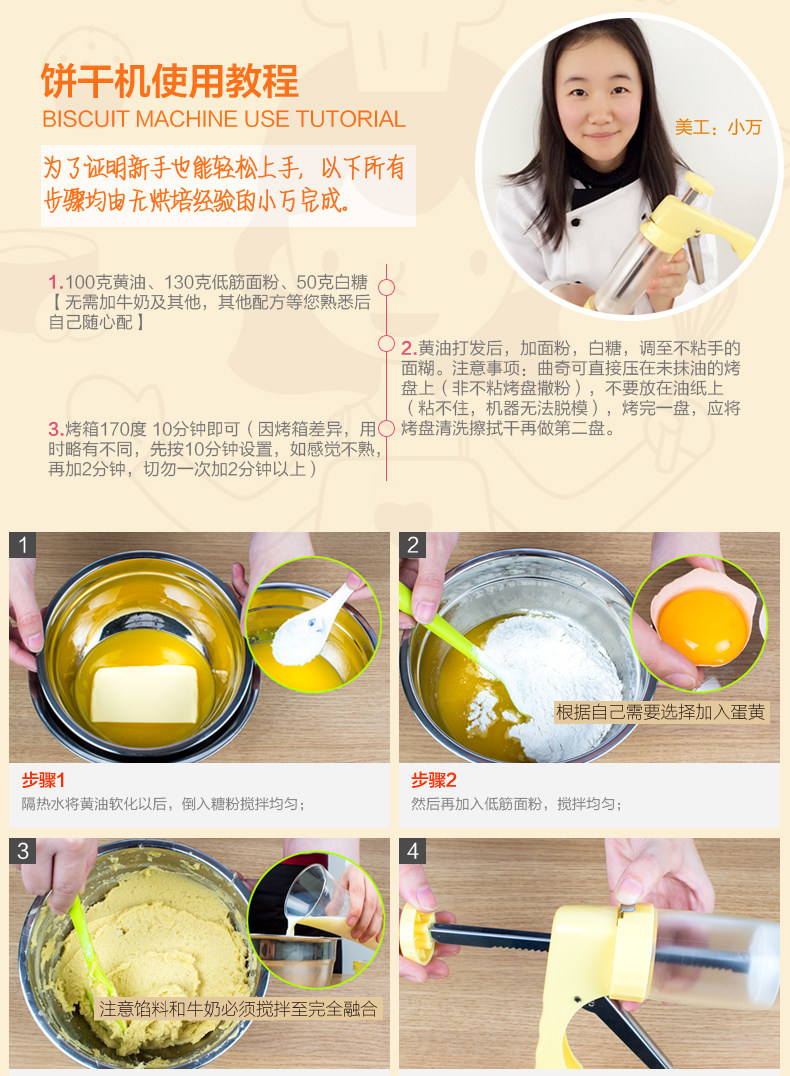 饼干机使用教程
BISCUIT MACHINE USE TUTORIAL

为了证明新手也能轻松上手，以下所有步骤均由无烘培经验的小万完成。

美工：小万

1.100克黄油、130克低筋面粉、50克白糖【无需加牛奶及其他，其他配方等您熟悉后自己随心配】

2.黄油打发后，加面粉，白糖，调至不粘手的面糊。注意事项：曲奇可直接压在未抹油的烤盘上（非不粘烤盘撒粉），不要放在油纸上（粘不住，机器无法脱模），烤完一盘，应将烤盘清洗擦拭干再做第二盘。

3.烤箱170度 10分钟即可（因烤箱差异，用时略有不同，先按10分钟设置，如感觉不熟，再加2分钟，切勿一次加2分钟以上）

1

步骤1
隔热水将黄油软化以后，倒入糖粉搅拌均匀；

2

根据自己需要选择加入蛋黄

步骤2
然后再加入低筋面粉，搅拌均匀；

3

注意馅料和牛奶必须搅拌至完全融合

4