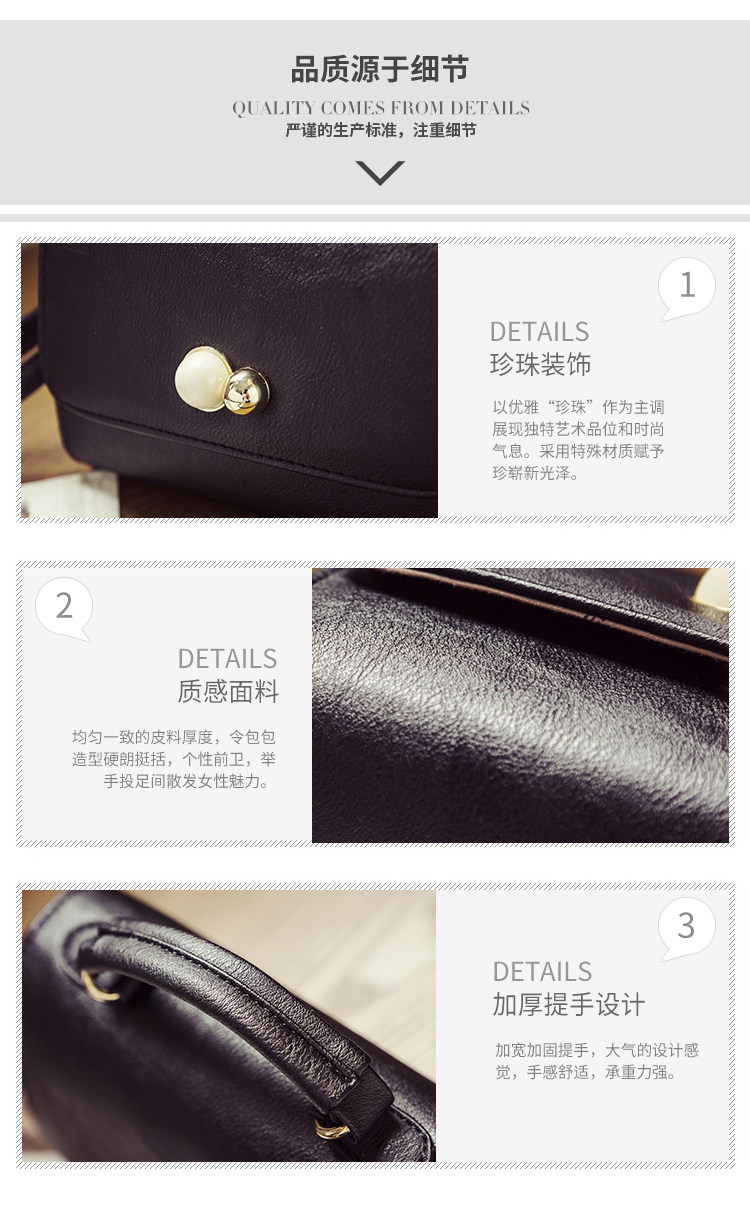 品质源于细节
QUALITY COMES FROM DETAILS
严谨的生产标准，注重细节

1
DETAILS
珍珠装饰
以优雅“珍珠”作为主调展现独特艺术品位和时尚气息。采用特殊材质赋予珍崭新光泽。

2
DETAILS
质感面料
均匀一致的皮料厚度，令包包造型硬朗挺括，个性前卫，举手投足间散发女性魅力。

3
DETAILS
加厚提手设计
加宽加固提手，大气的设计感觉，手感舒适，承重力强。