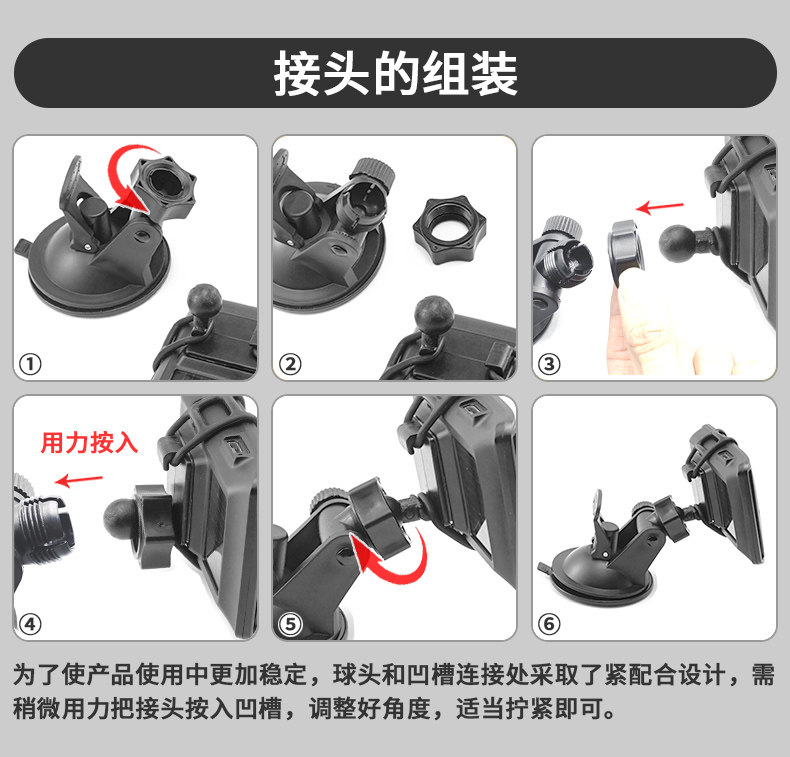 接头的组装

①

②

③

用力按入

④

⑤

⑥

为了使产品使用中更加稳定，球头和凹槽连接处采取了紧配合设计，需稍微用力把接头按入凹槽，调整好角度，适当拧紧即可。