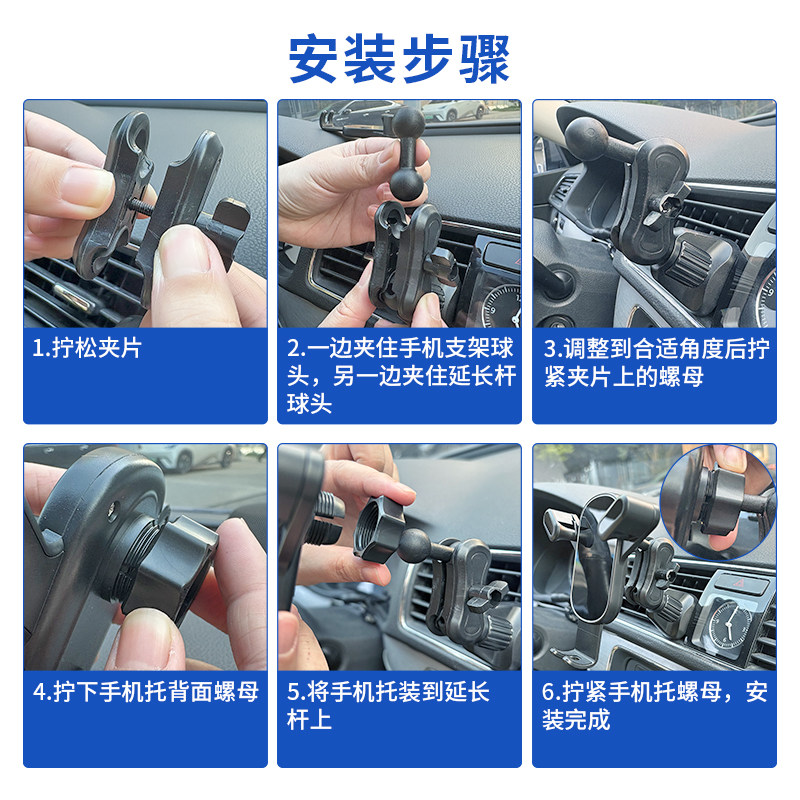 安装步骤

1.拧松夹片

2.一边夹住手机支架球头，另一边夹住延长杆球头

3.调整到合适角度后拧紧夹片上的螺母

4.拧下手机托背面螺母

5.将手机托装到延长杆上

6.拧紧手机托螺母，安装完成