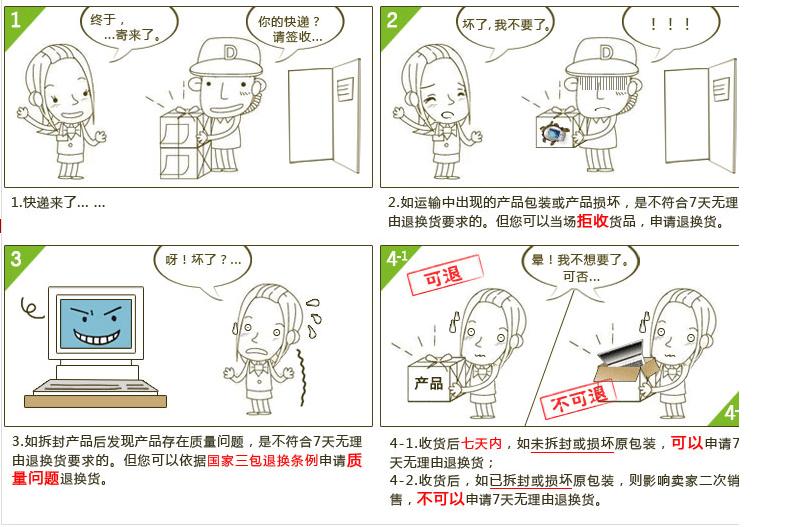 1

终于，...寄来了。

你的快递？请签收...

D

1.快递来了... ...

2

坏了，我不要了。

！！！

D

2.如运输中出现的产品包装或产品损坏，是不符合7天无理由退换货要求的。但您可以当场拒收货品，申请退换货。

3

呀！坏了？...

3.如拆封产品后发现产品存在质量问题，是不符合7天无理由退换货要求的。但您可以依据国家三包退换条例申请质量问题退换货。

4-1

晕！我不想要了。可否...

可退

产品

不可退

4-

4-1.收货后七天内，如未拆封或损坏原包装，可以申请7天无理由退换货；

4-2.收货后，如已拆封或损坏原包装，则影响卖家二次销售，不可以申请7天无理由退换货。