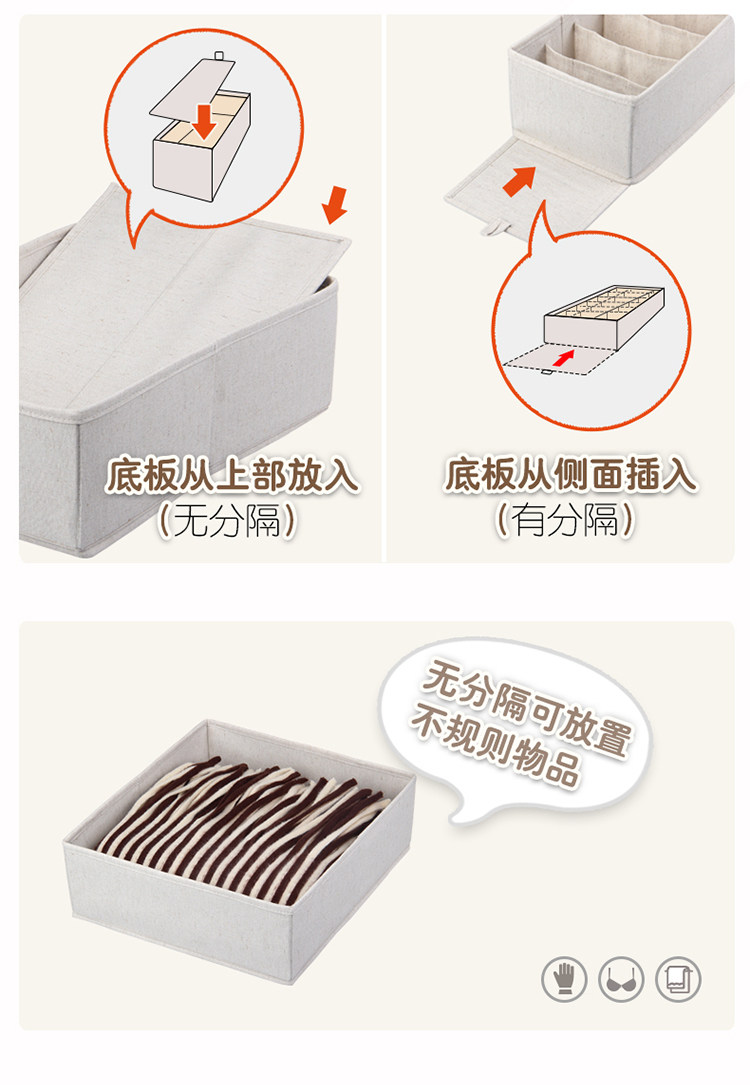 底板从上部放入
(无分隔)

底板从侧面插入
(有分隔)

无分隔可放置
不规则物品