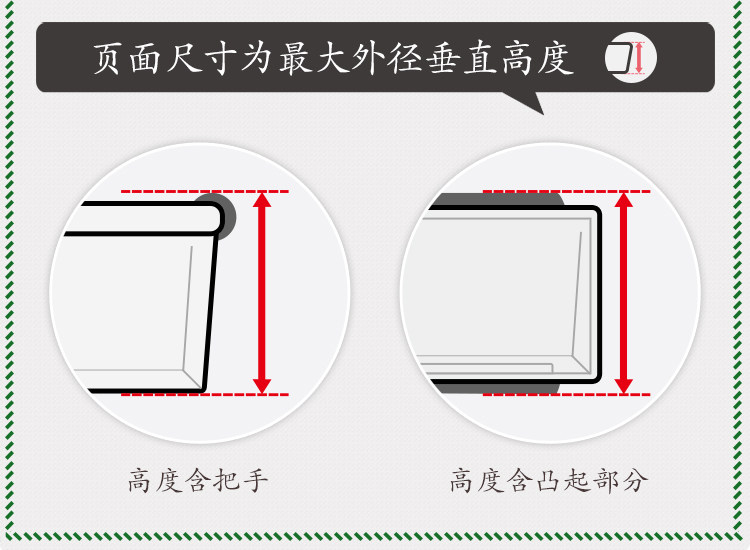 页面尺寸为最大外径垂直高度

高度含把手

高度含凸起部分