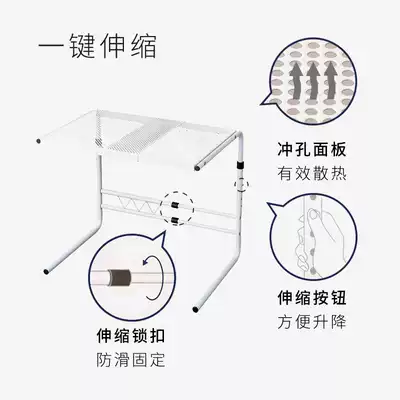 一键伸缩

冲孔面板
有效散热

伸缩按钮
方便升降

伸缩锁扣
防滑固定