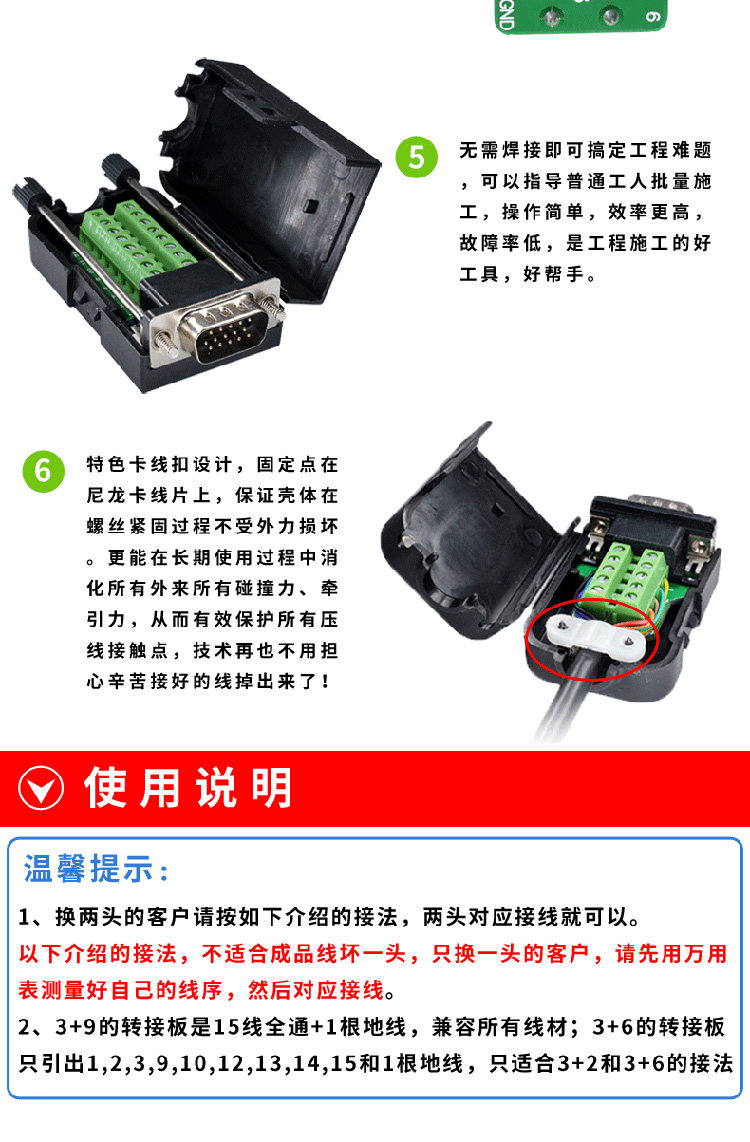 GND 6

5 无需焊接即可搞定工程难题，可以指导普通工人批量施工，操作简单，效率更高，故障率低，是工程施工的好工具，好帮手。

6 特色卡线扣设计，固定点在尼龙卡线片上，保证壳体在螺丝紧固过程不受外力损坏。更能在长期使用过程中消化所有外来所有碰撞力、牵引力，从而有效保护所有压线接触点，技术再也不用担心辛苦接好的线掉出来了！

使用说明

温馨提示：

1、换两头的客户请按如下介绍的接法，两头对应接线就可以。

以下介绍的接法，不适合成品线坏一头，只换一头的客户，请先用万用表测量好自己的线序，然后对应接线。

2、3+9的转接板是15线全通+1根地线，兼容所有线材；3+6的转接板只引出1,2,3,9,10,12,13,14,15和1根地线，只适合3+2和3+6的接法