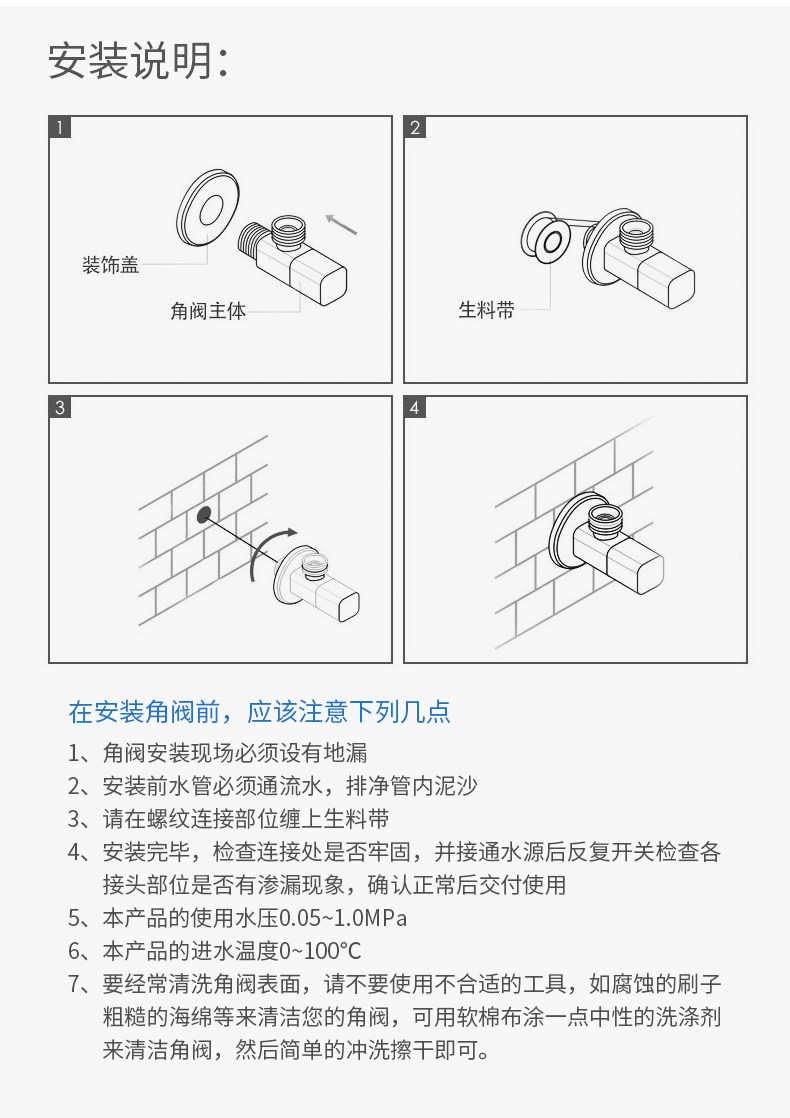 安装说明:

1

装饰盖

角阀主体

2

生料带

3

4

在安装角阀前，应该注意下列几点

1、角阀安装现场必须设有地漏

2、安装前水管必须通流水，排净管内泥沙

3、请在螺纹连接部位缠上生料带

4、安装完毕，检查连接处是否牢固，并接通水源后反复开关检查各接头部位是否有渗漏现象，确认正常后交付使用

5、本产品的使用水压0.05~1.0MPa

6、本产品的进水温度0~100℃

7、要经常清洗角阀表面，请不要使用不合适的工具，如腐蚀的刷子粗糙的海绵等来清洁您的角阀，可用软棉布涂一点中性的洗涤剂来清洁角阀，然后简单的冲洗擦干即可。